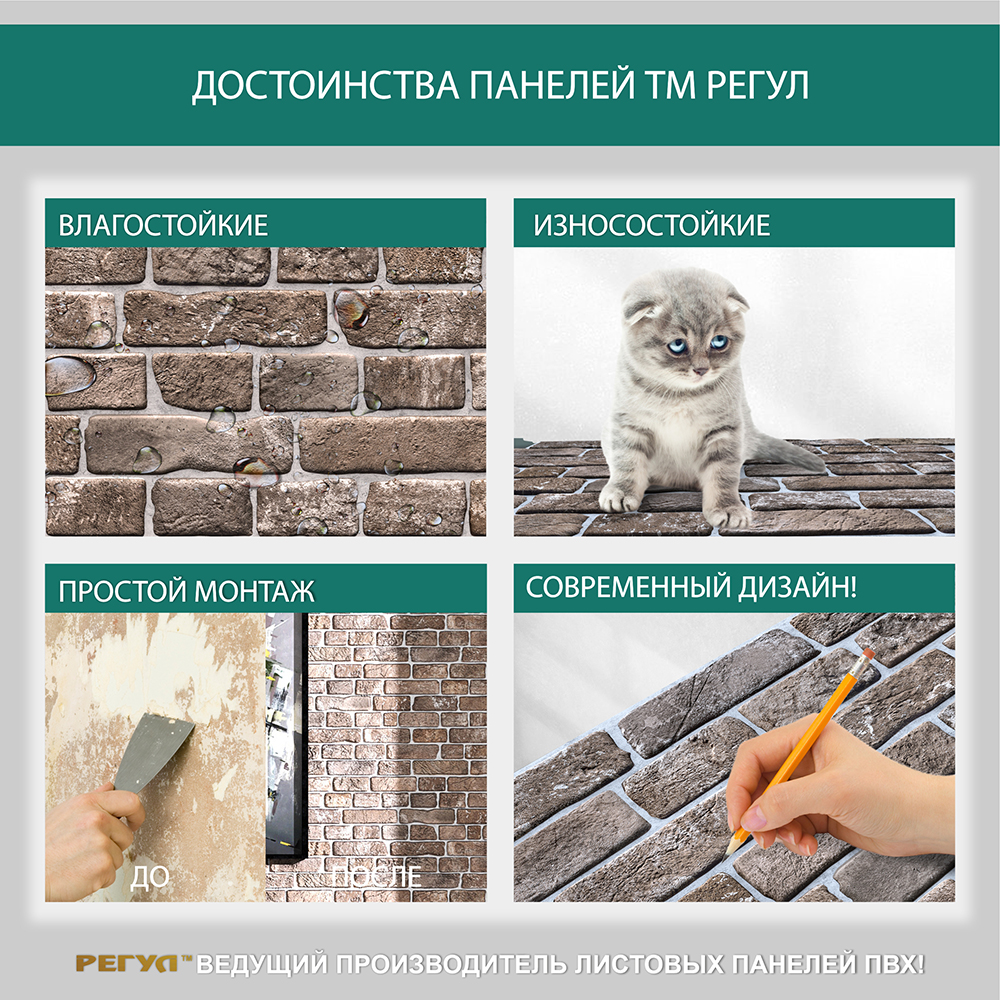 ДОСТОИНСТВА ПАНЕЛЕЙ ТМ РЕГУЛ

ВЛАГОСТОЙКИЕ

ИЗНОСОСТОЙКИЕ

ПРОСТОЙ МОНТАЖ

ДО

ПОСЛЕ

СОВРЕМЕННЫЙ ДИЗАЙН!

РЕГУЛ™ ВЕДУЩИЙ ПРОИЗВОДИТЕЛЬ ЛИСТОВЫХ ПАНЕЛЕЙ ПВХ!