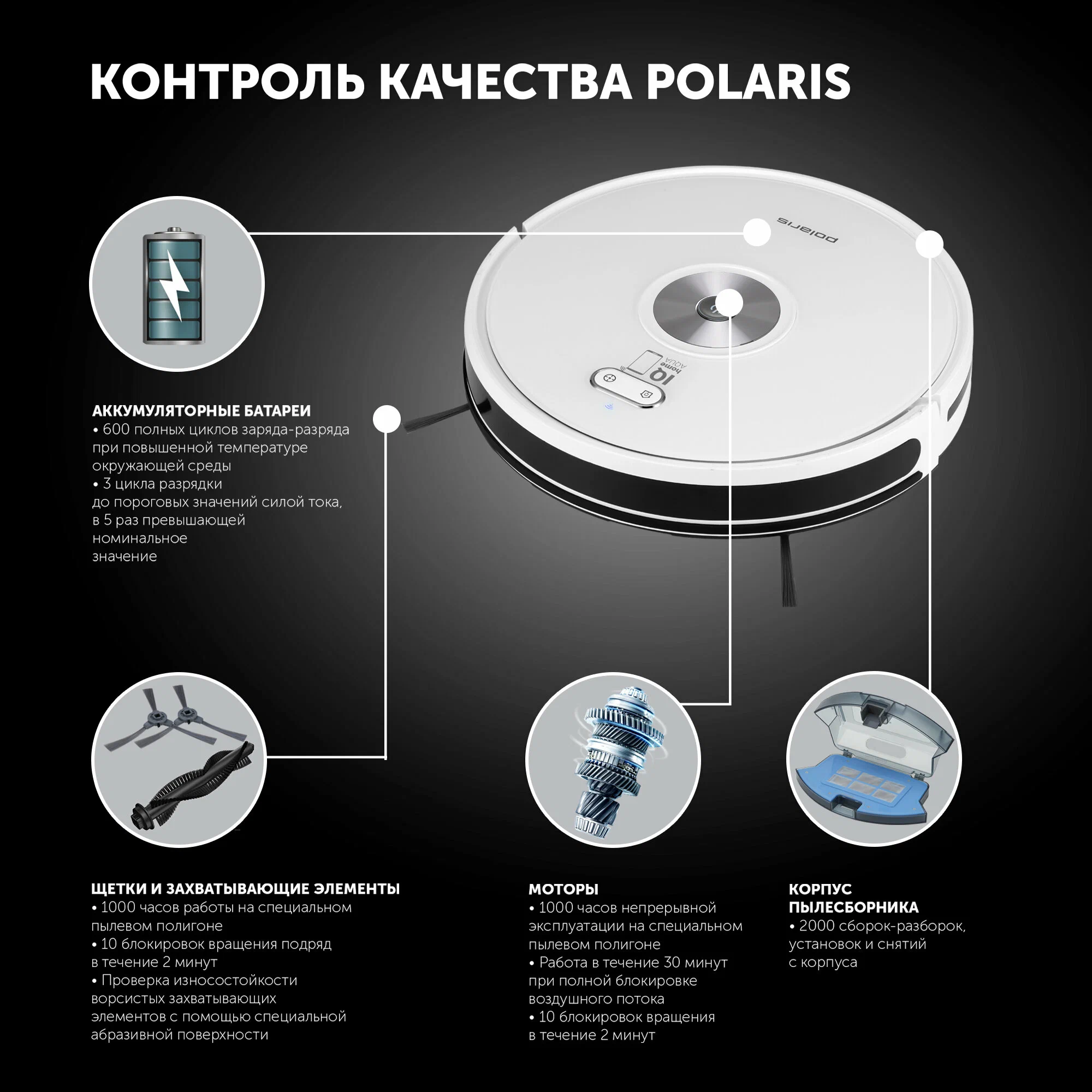 КОНТРОЛЬ КАЧЕСТВА POLARIS

polaris

IQ home AQUA

АККУМУЛЯТОРНЫЕ БАТАРЕИ
• 600 полных циклов заряда-разряда при повышенной температуре окружающей среды
• 3 цикла разрядки до пороговых значений силой тока, в 5 раз превышающей номинальное значение

ЩЕТКИ И ЗАХВАТЫВАЮЩИЕ ЭЛЕМЕНТЫ
• 1000 часов работы на специальном пылевом полигоне
• 10 блокировок вращения подряд в течение 2 минут
• Проверка износостойкости ворсистых захватывающих элементов с помощью специальной абразивной поверхности

МОТОРЫ
• 1000 часов непрерывной эксплуатации на специальном пылевом полигоне
• Работа в течение 30 минут при полной блокировке воздушного потока
• 10 блокировок вращения в течение 2 минут

КОРПУС ПЫЛЕСБОРНИКА
• 2000 сборок-разборок, установок и снятий с корпуса