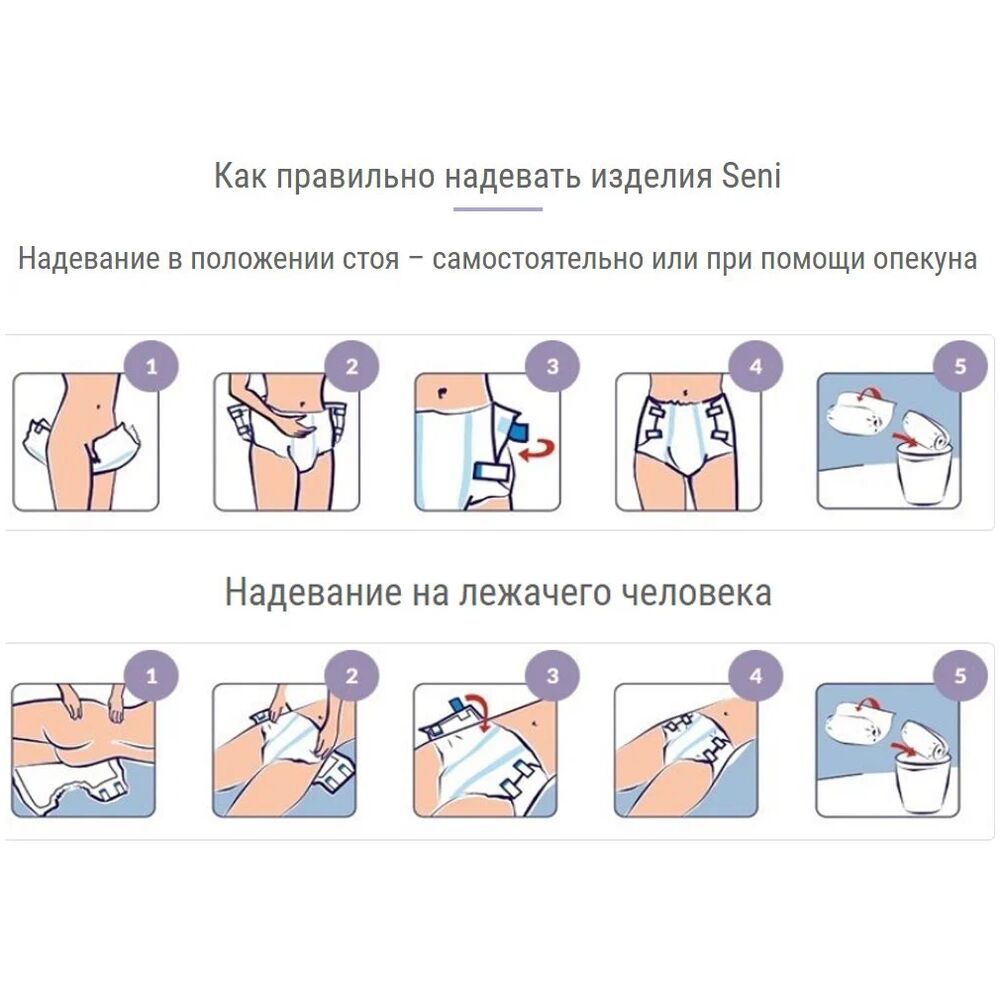 Как правильно надевать изделия Seni

Надевание в положении стоя – самостоятельно или при помощи опекуна

1

2

3

4

5

Надевание на лежачего человека

1

2

3

4

5