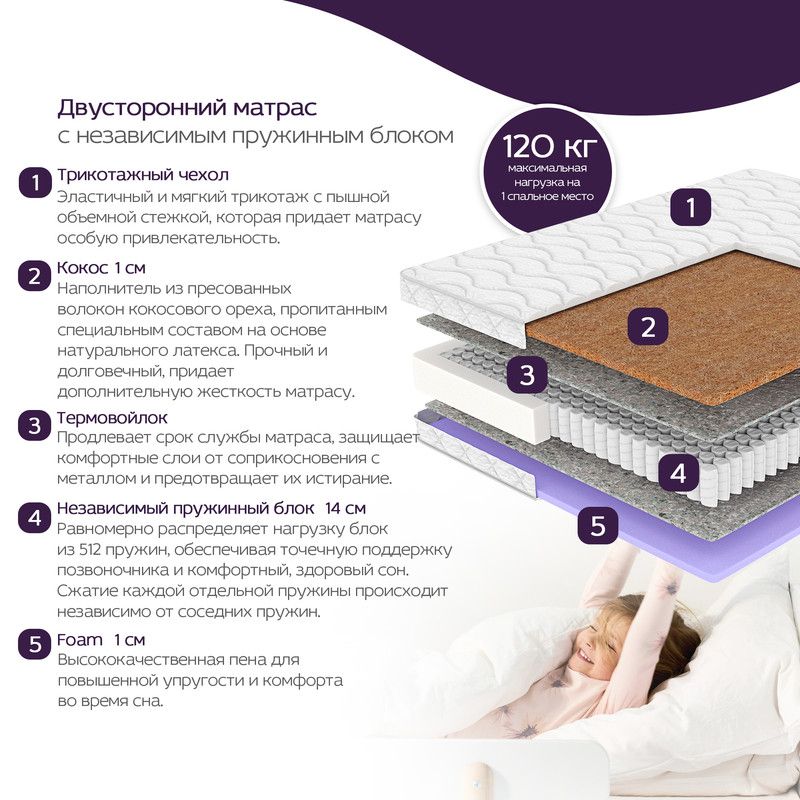 Двусторонний матрас
с независимым пружинным блоком

120 кг
максимальная нагрузка на 1 спальное место

1 Трикотажный чехол
Эластичный и мягкий трикотаж с пышной объемной стежкой, которая придает матрасу особую привлекательность.

2 Кокос 1 см
Наполнитель из пресованных волокон кокосового ореха, пропитанным специальным составом на основе натурального латекса. Прочный и долговечный, придает дополнительную жесткость матрасу.

3 Термовойлок
Продлевает срок службы матраса, защищает комфортные слои от соприкосновения с металлом и предотвращает их истирание.

4 Независимый пружинный блок 14 см
Равномерно распределяет нагрузку блок из 512 пружин, обеспечивая точечную поддержку позвоночника и комфортный, здоровый сон. Сжатие каждой отдельной пружины происходит независимо от соседних пружин.

5 Foam 1 см
Высококачественная пена для повышенной упругости и комфорта во время сна.

1
2
3
4
5