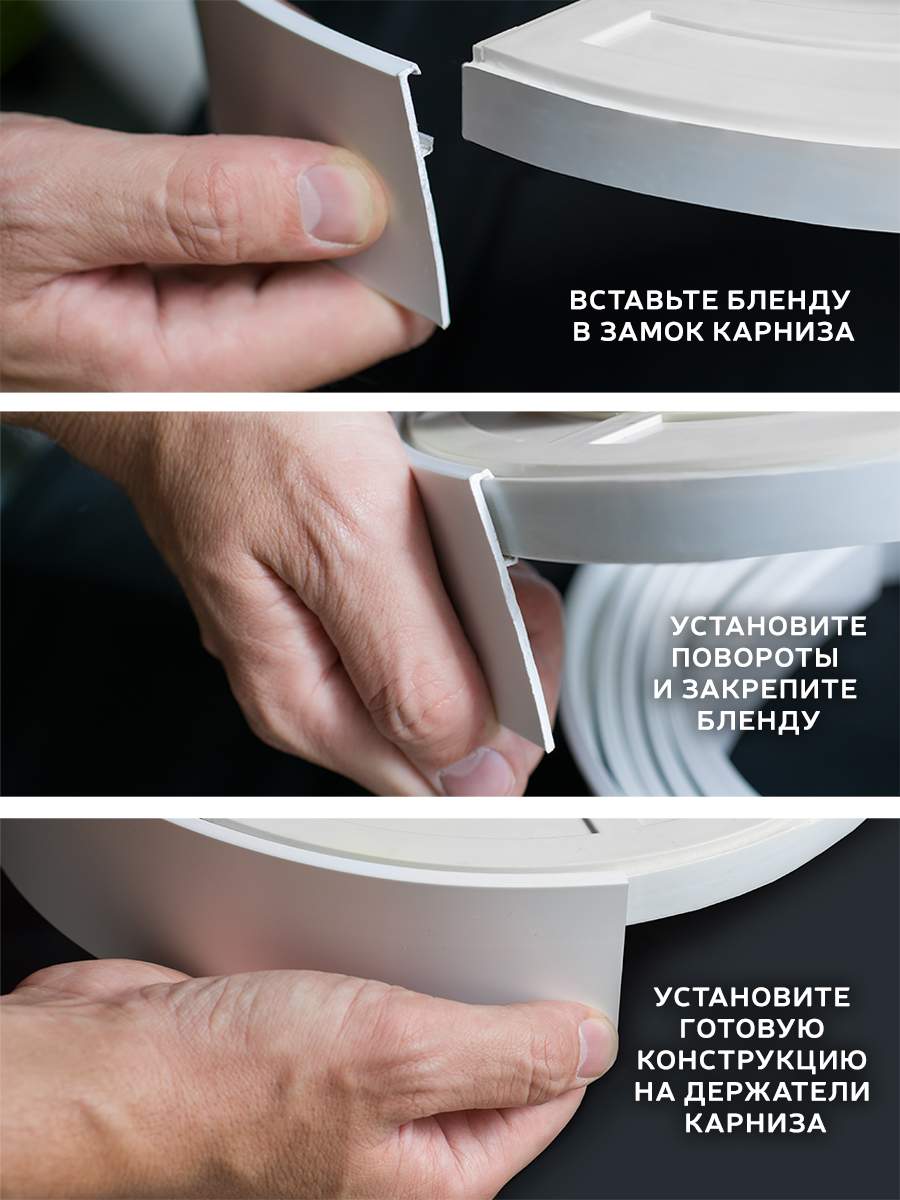 ВСТАВЬТЕ БЛЕНДУ В ЗАМОК КАРНИЗА

УСТАНОВИТЕ ПОВОРОТЫ И ЗАКРЕПИТЕ БЛЕНДУ

УСТАНОВИТЕ ГОТОВУЮ КОНСТРУКЦИЮ НА ДЕРЖАТЕЛИ КАРНИЗА