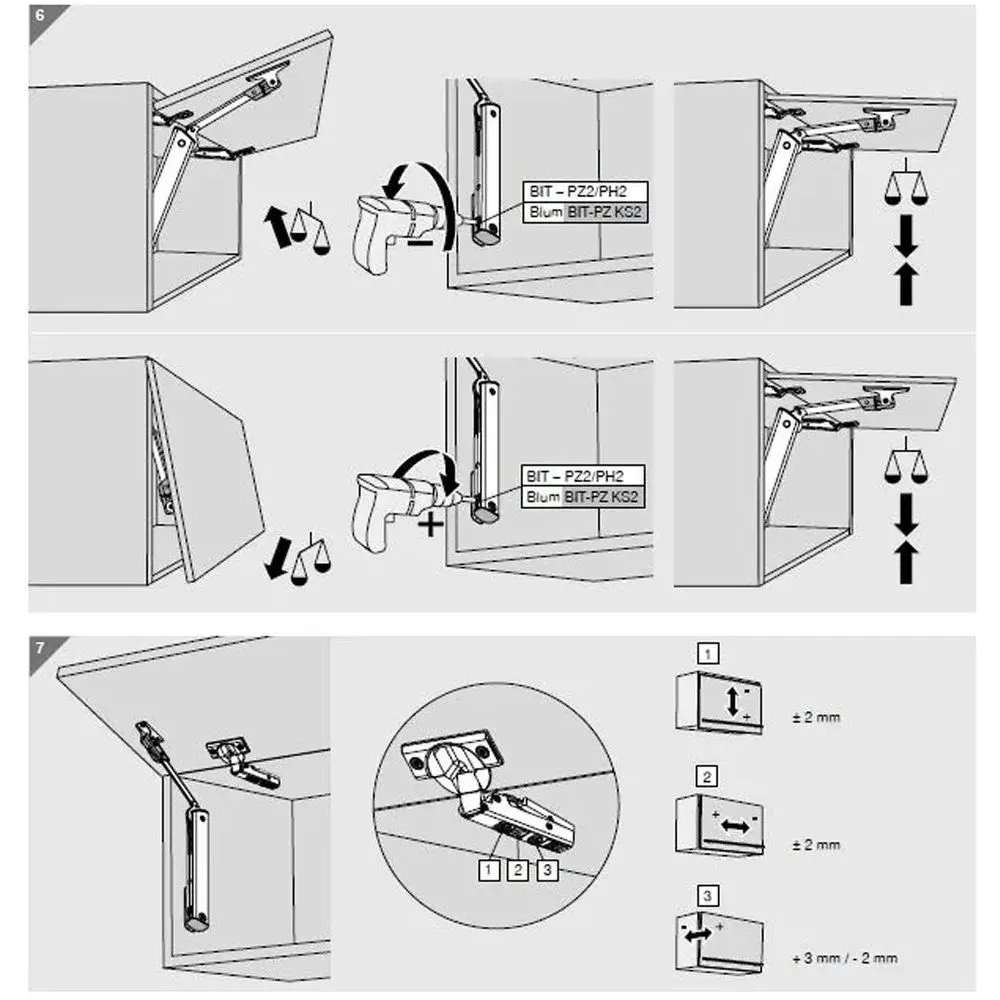 6

BIT – PZ2/PH2
Blum BIT-PZ KS2

−

BIT – PZ2/PH2
Blum BIT-PZ KS2

+

7

1 2 3

1
−
+
± 2 mm

2
+ −
± 2 mm

3
− +
+ 3 mm / - 2 mm