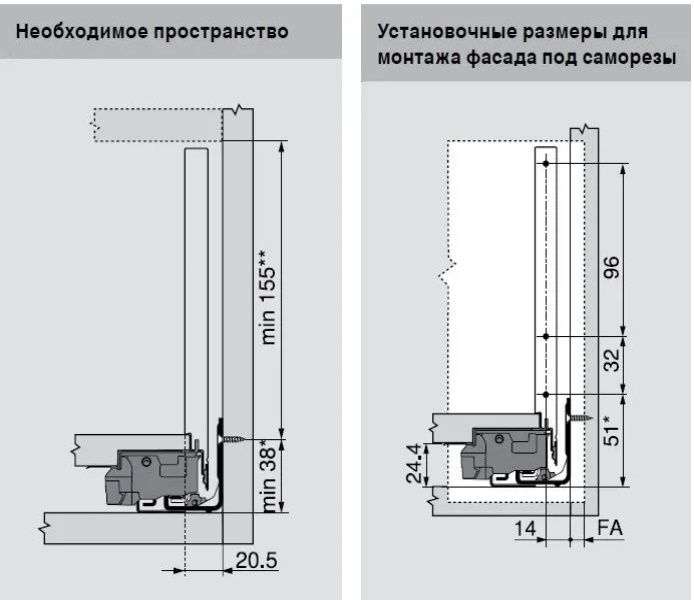 Необходимое пространство

min 155**

min 38*

20.5

Установочные размеры для монтажа фасада под саморезы

96

32

51*

24.4

14

FA