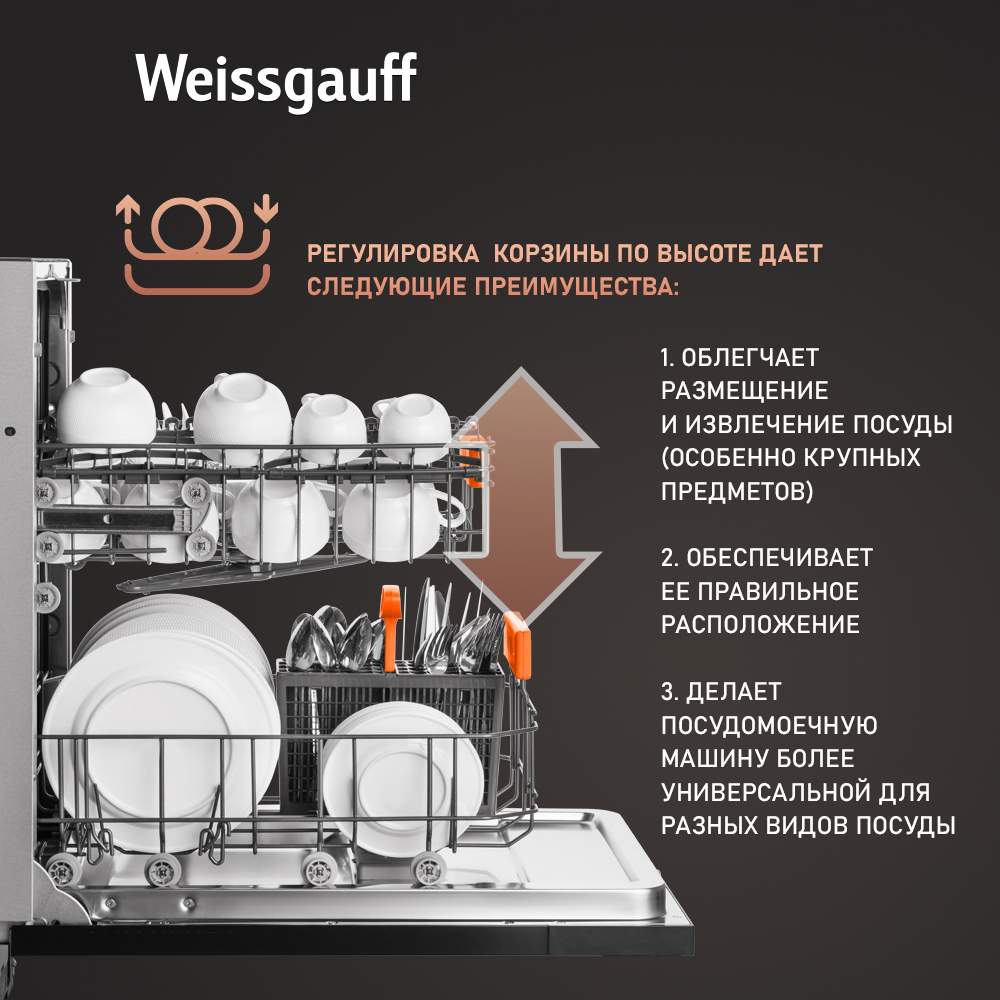 Weissgauff

РЕГУЛИРОВКА КОРЗИНЫ ПО ВЫСОТЕ ДАЕТ СЛЕДУЮЩИЕ ПРЕИМУЩЕСТВА:

1. ОБЛЕГЧАЕТ РАЗМЕЩЕНИЕ И ИЗВЛЕЧЕНИЕ ПОСУДЫ (ОСОБЕННО КРУПНЫХ ПРЕДМЕТОВ)

2. ОБЕСПЕЧИВАЕТ ЕЕ ПРАВИЛЬНОЕ РАСПОЛОЖЕНИЕ

3. ДЕЛАЕТ ПОСУДОМОЕЧНУЮ МАШИНУ БОЛЕЕ УНИВЕРСАЛЬНОЙ ДЛЯ РАЗНЫХ ВИДОВ ПОСУДЫ