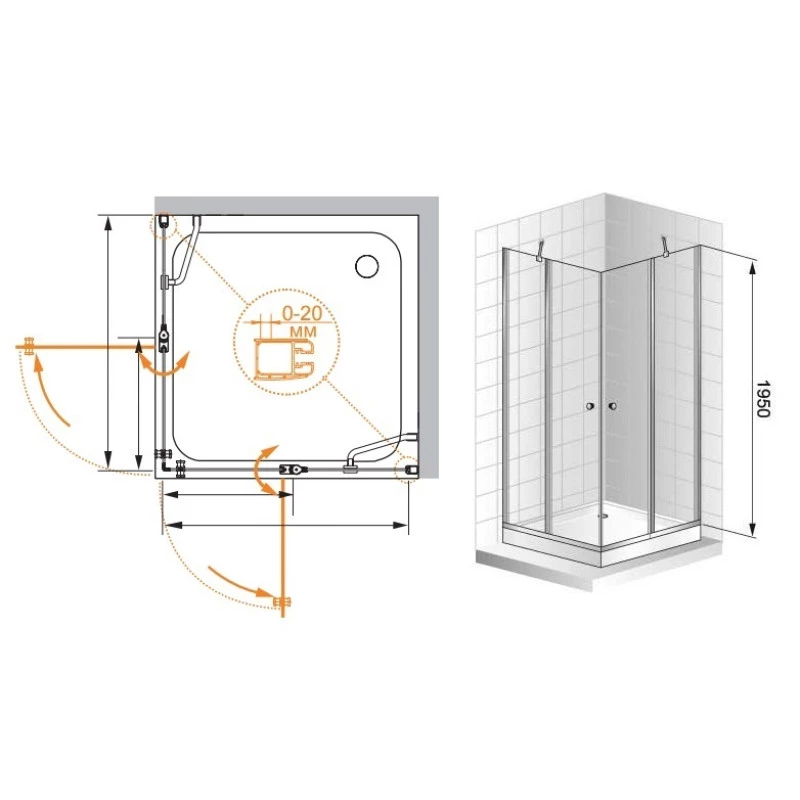 0-20
мм

1950