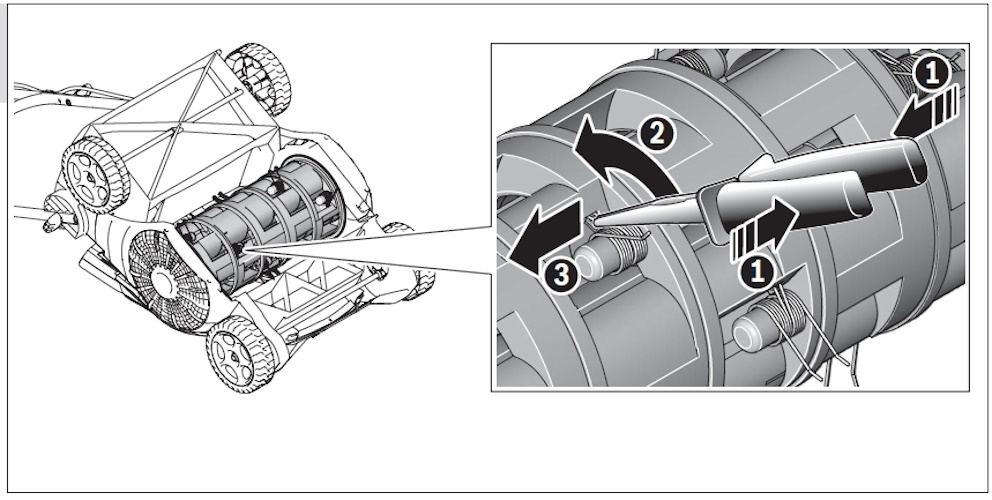 1
2
3
1