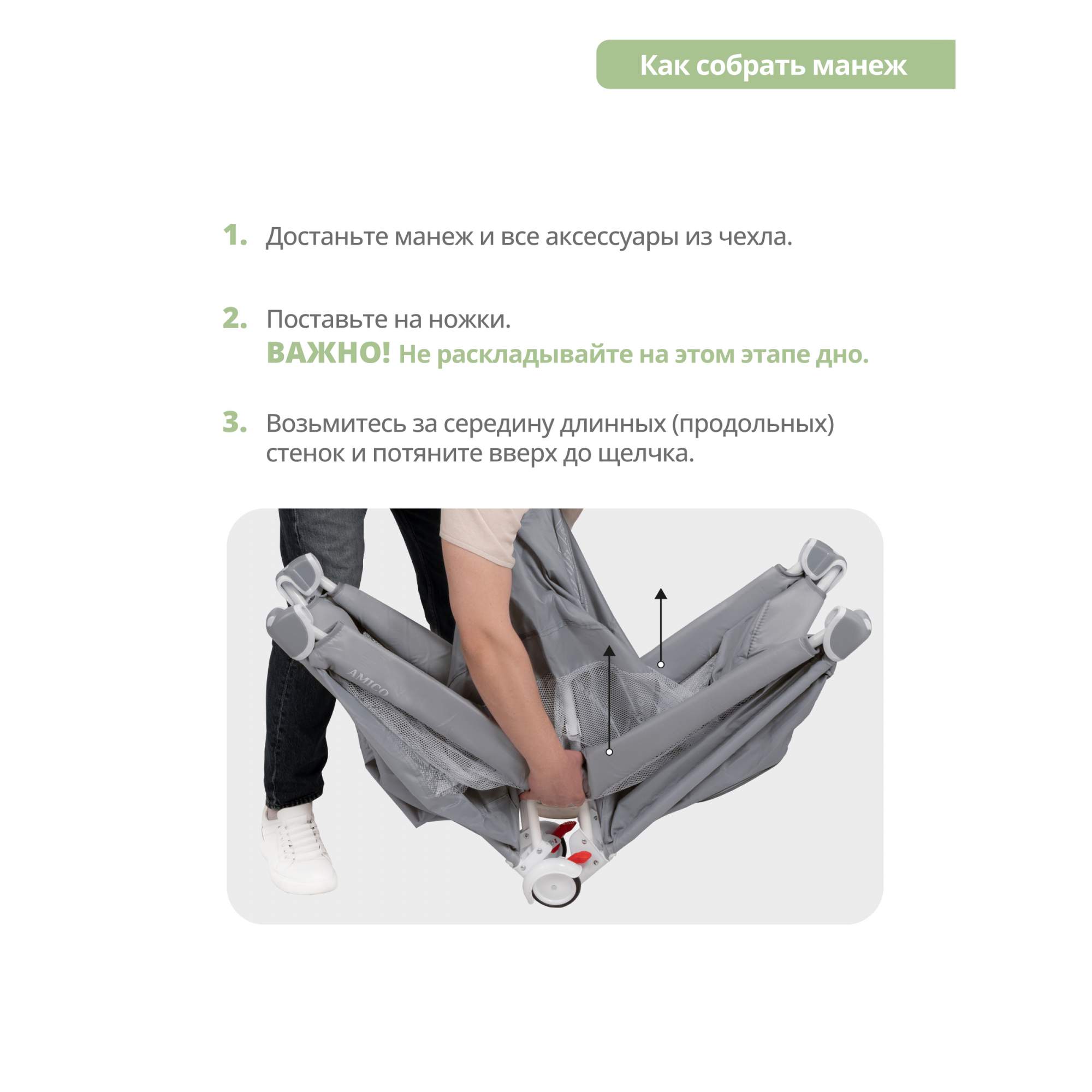 Как собрать манеж

1. Достаньте манеж и все аксессуары из чехла.

2. Поставьте на ножки.
ВАЖНО! Не раскладывайте на этом этапе дно.

3. Возьмитесь за середину длинных (продольных) стенок и потяните вверх до щелчка.

AMICO