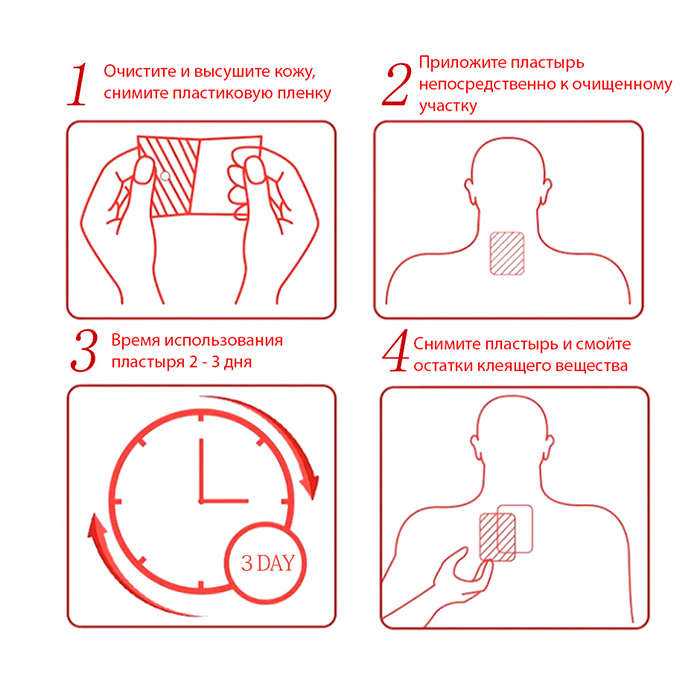 1 Очистите и высушите кожу, снимите пластиковую пленку

2 Приложите пластырь непосредственно к очищенному участку

3 Время использования пластыря 2 - 3 дня

3 DAY

4 Снимите пластырь и смойте остатки клеящего вещества