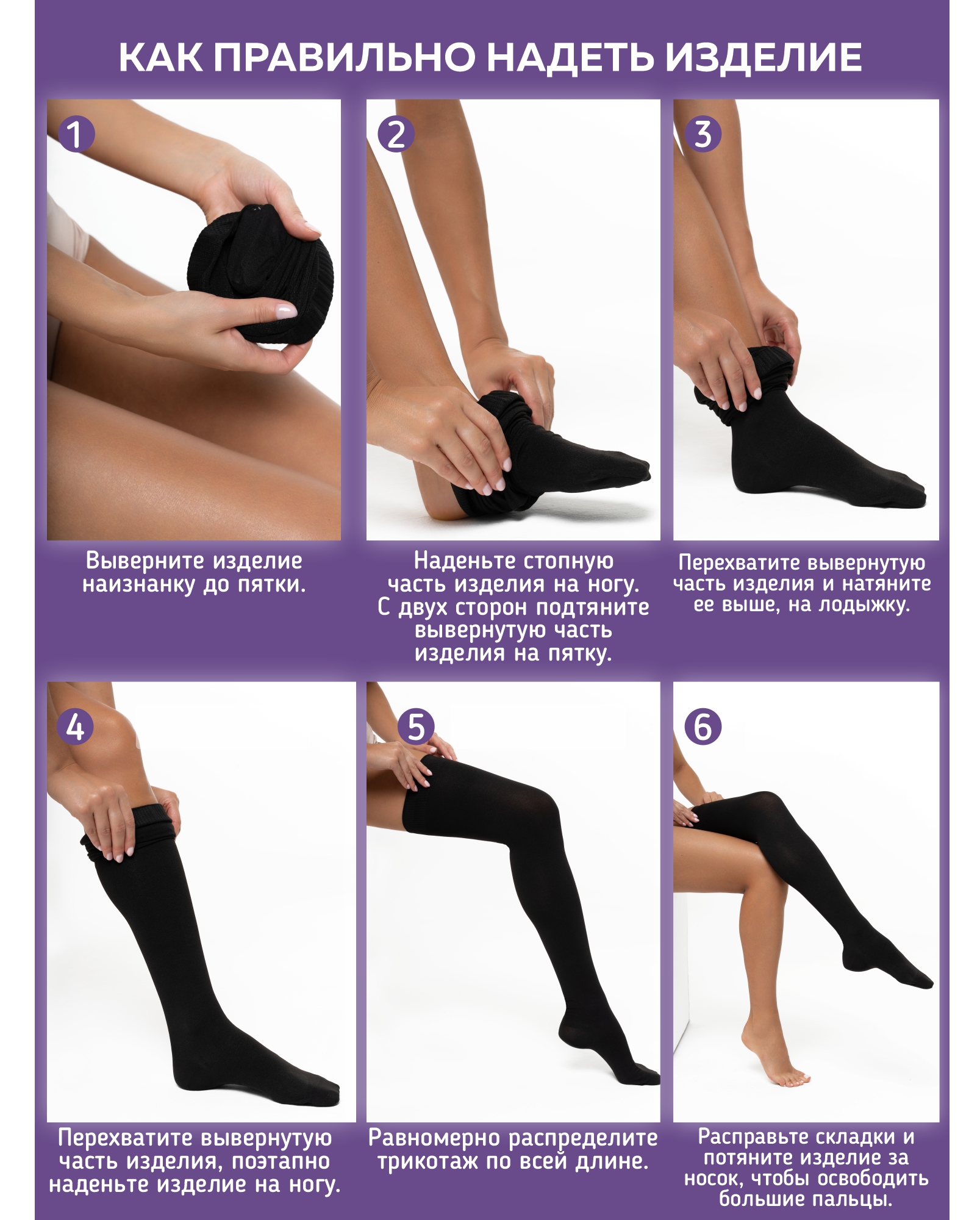 КАК ПРАВИЛЬНО НАДЕТЬ ИЗДЕЛИЕ

1

Выверните изделие наизнанку до пятки.

2

Наденьте стопную часть изделия на ногу. С двух сторон подтяните вывернутую часть изделия на пятку.

3

Перехватите вывернутую часть изделия и натяните ее выше, на лодыжку.

4

Перехватите вывернутую часть изделия, поэтапно наденьте изделие на ногу.

5

Равномерно распределите трикотаж по всей длине.

6

Расправьте складки и потяните изделие за носок, чтобы освободить большие пальцы.