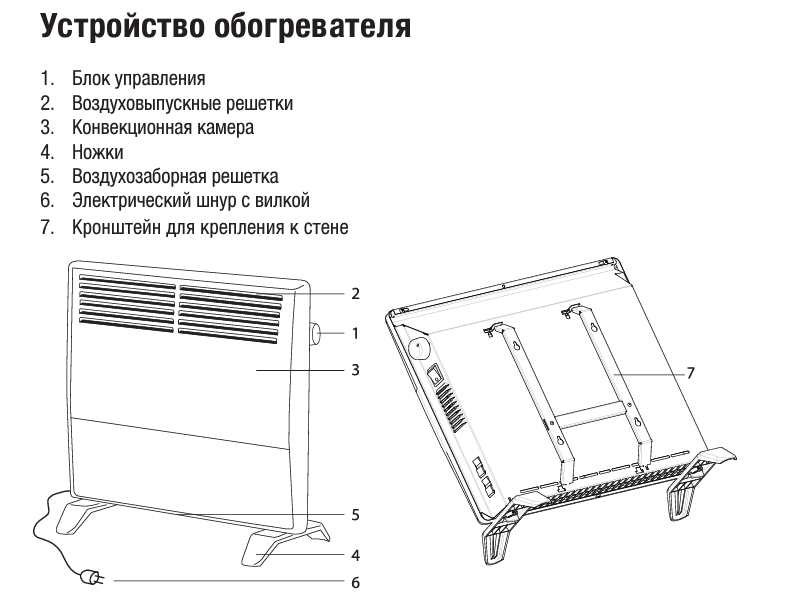 Устройство обогревателя

1. Блок управления
2. Воздуховыпускные решетки
3. Конвекционная камера
4. Ножки
5. Воздухозаборная решетка
6. Электрический шнур с вилкой
7. Кронштейн для крепления к стене

2
1
3
5
4
6
7