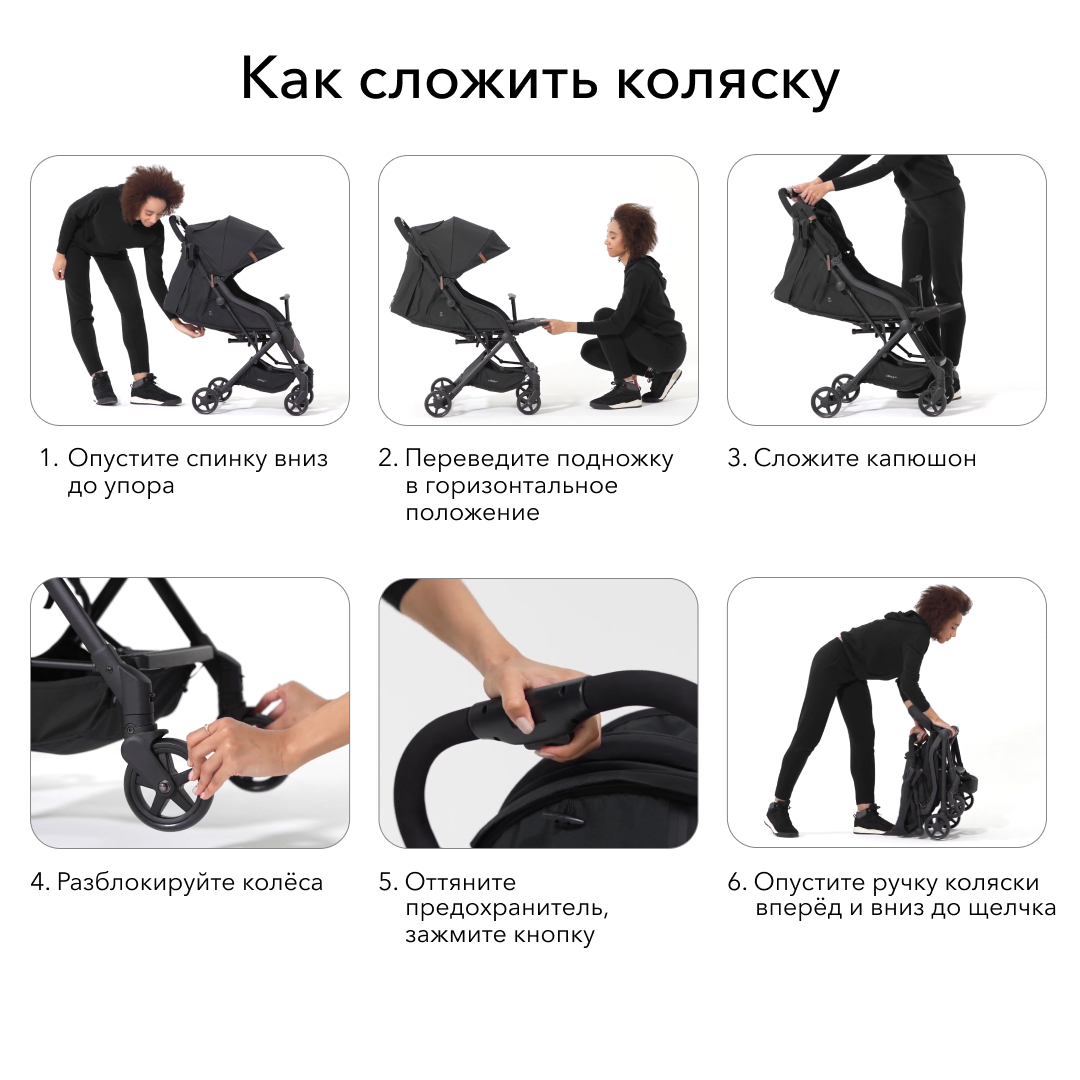 Как сложить коляску

1. Опустите спинку вниз до упора

2. Переведите подножку в горизонтальное положение

3. Сложите капюшон

4. Разблокируйте колёса

5. Оттяните предохранитель, зажмите кнопку

6. Опустите ручку коляски вперёд и вниз до щелчка