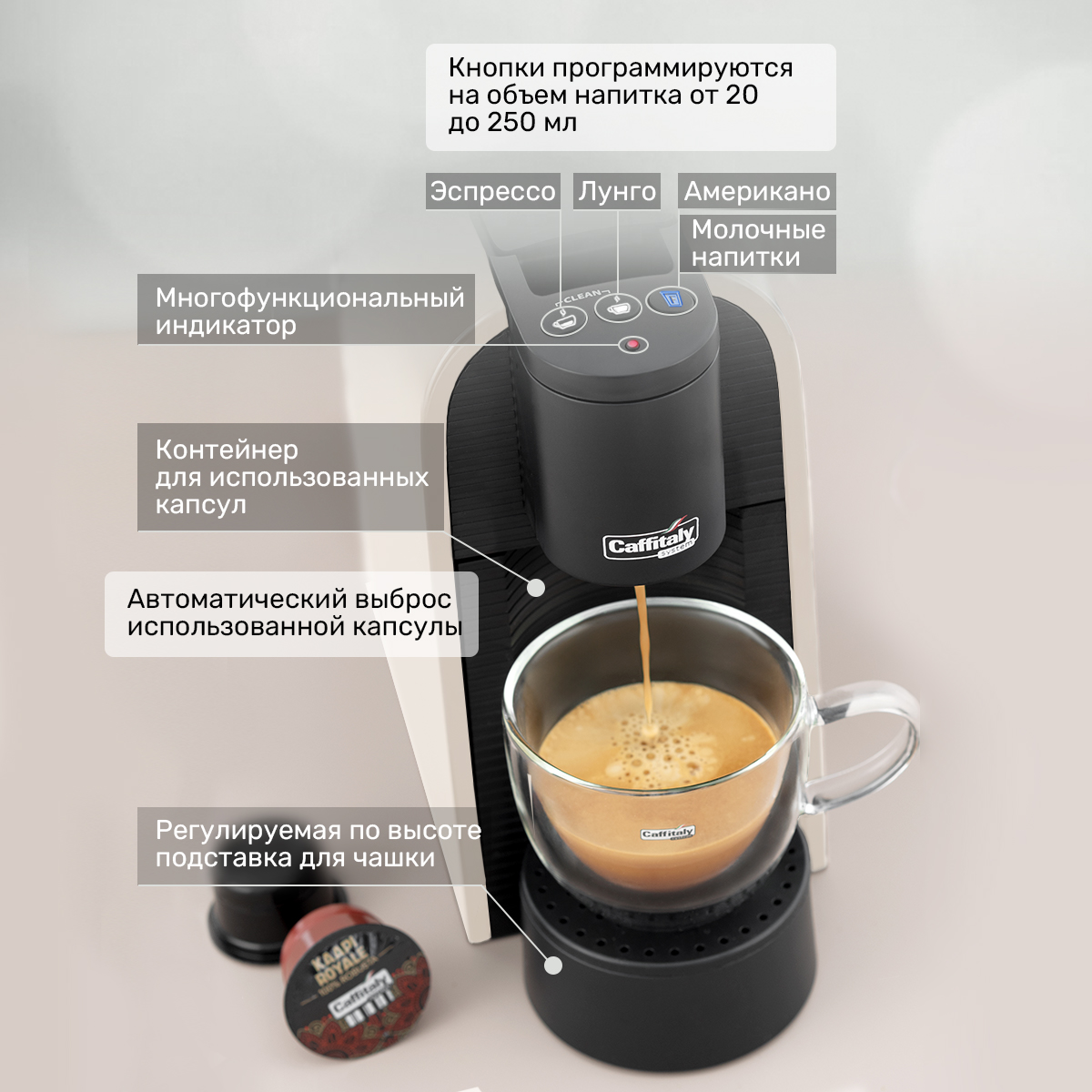 Кнопки программируются на объем напитка от 20 до 250 мл

Эспрессо

Лунго

Американо

Молочные напитки

Многофункциональный индикатор

CLEAN

Контейнер для использованных капсул

Caffitaly system

Автоматический выброс использованной капсулы

Caffitaly

Регулируемая по высоте подставка для чашки

KAAPI ROYALE 100% ROBUSTA

Caffitaly