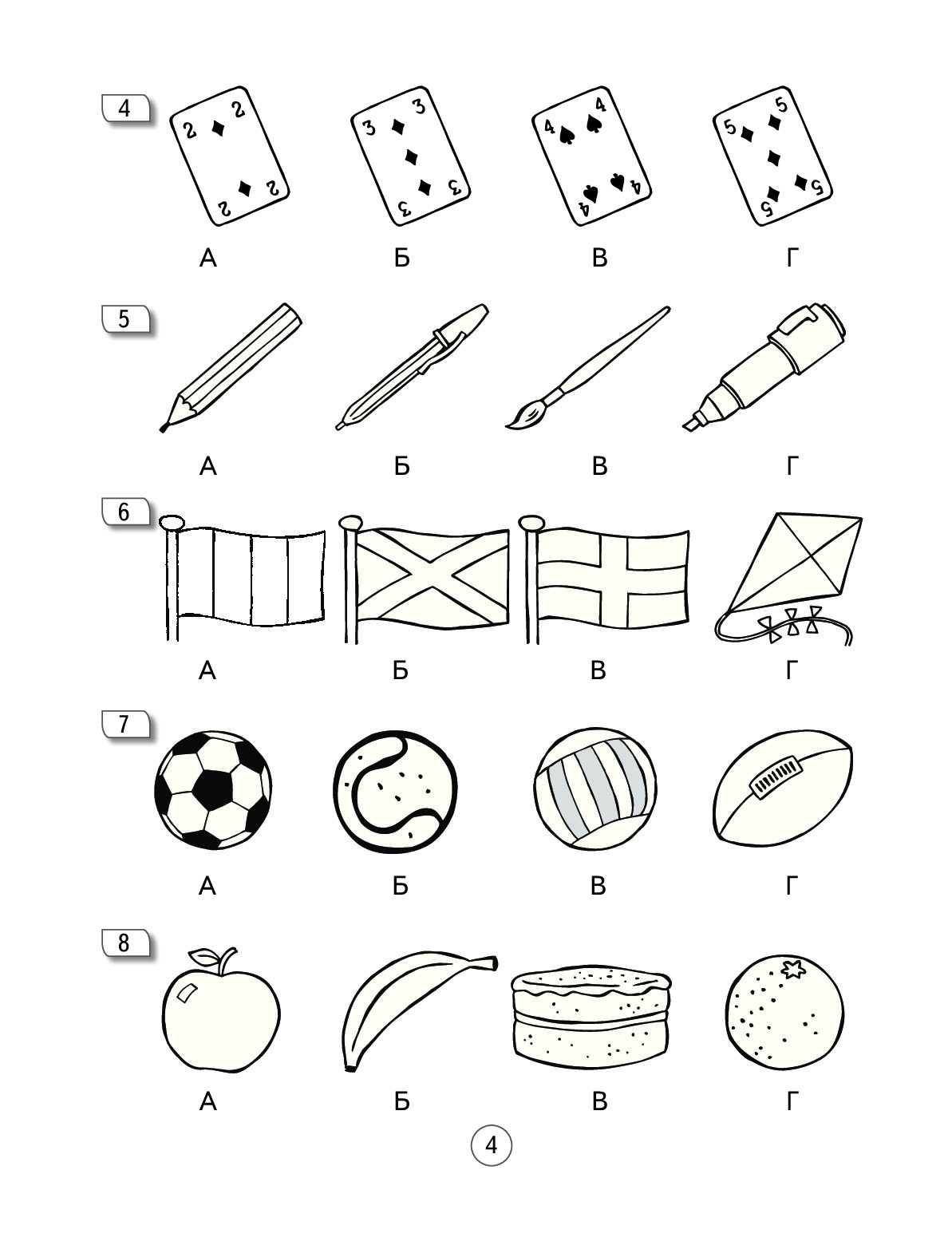 4

2 2 2 2

3 3 3 3

4 4 4 4

5 5 5 5

А Б В Г

5

А Б В Г

6

А Б В Г

7

А Б В Г

8

А Б В Г

4