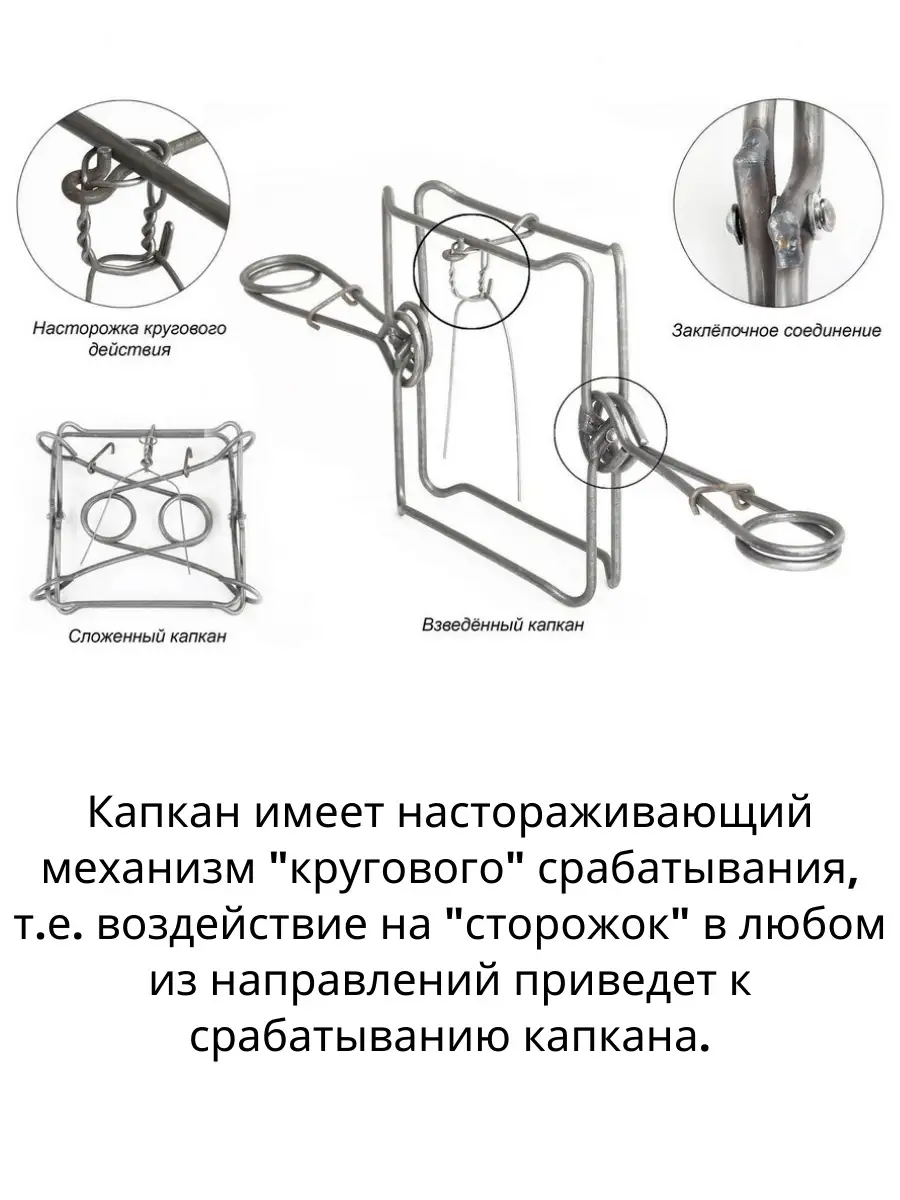 Насторожка кругового действия

Заклёпочное соединение

Сложенный капкан

Взведённый капкан

Капкан имеет настораживающий механизм "кругового" срабатывания, т.е. воздействие на "сторожок" в любом из направлений приведет к срабатыванию капкана.