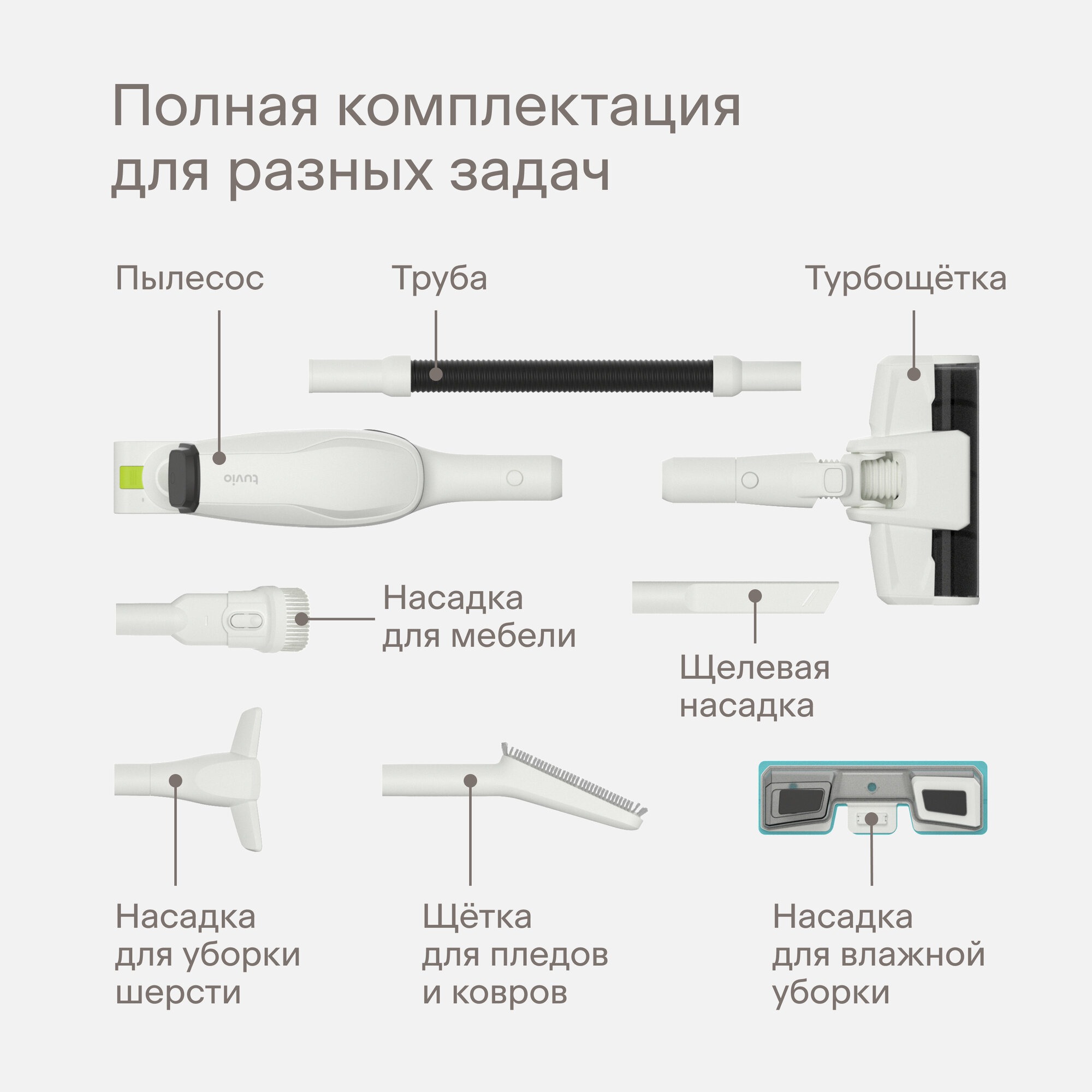 Полная комплектация для разных задач

Пылесос

Труба

Турбощётка

tuvio

Насадка для мебели

Щелевая насадка

Насадка для уборки шерсти

Щётка для пледов и ковров

Насадка для влажной уборки