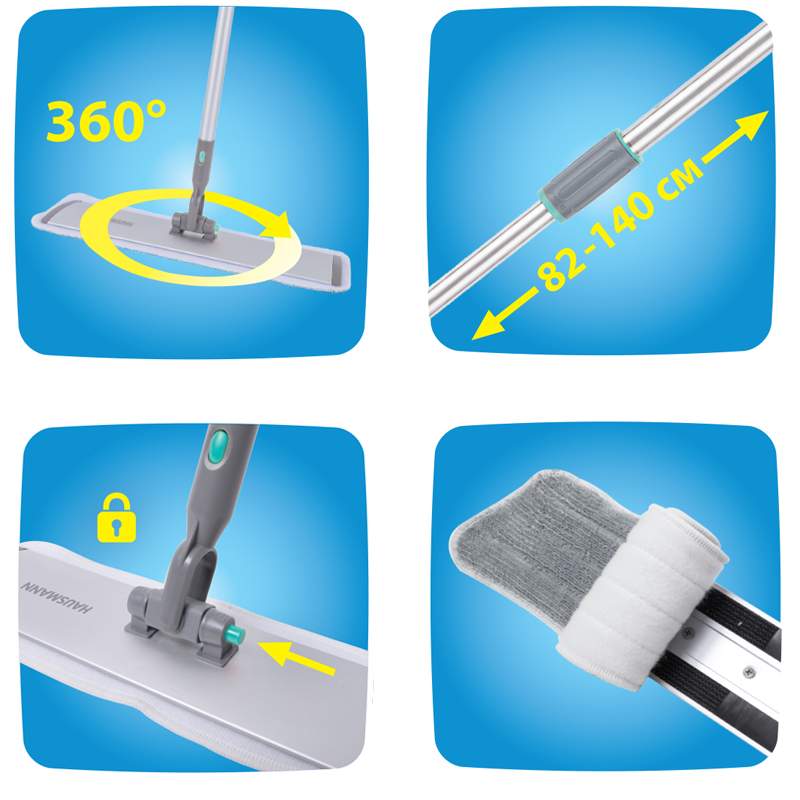 360°

82-140 см

HAUSMANN