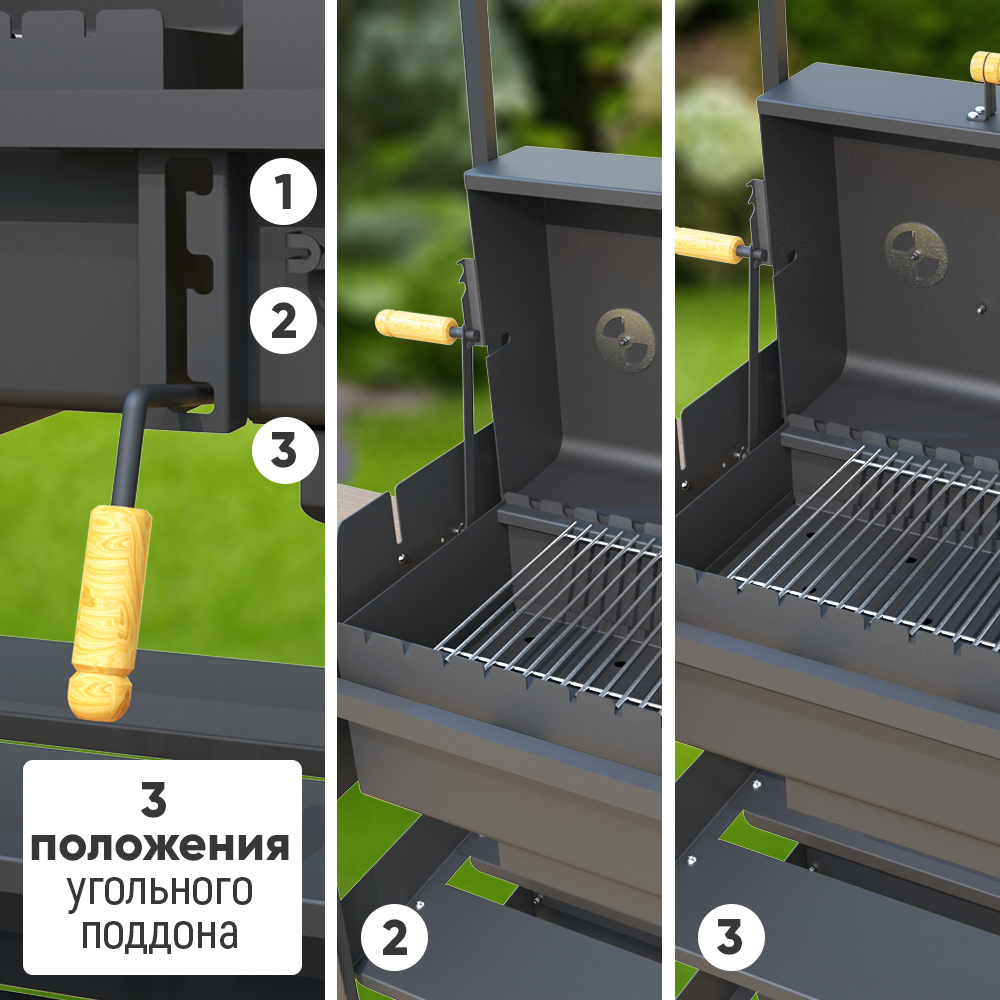 1
2
3

3
положения
угольного
поддона

2

3