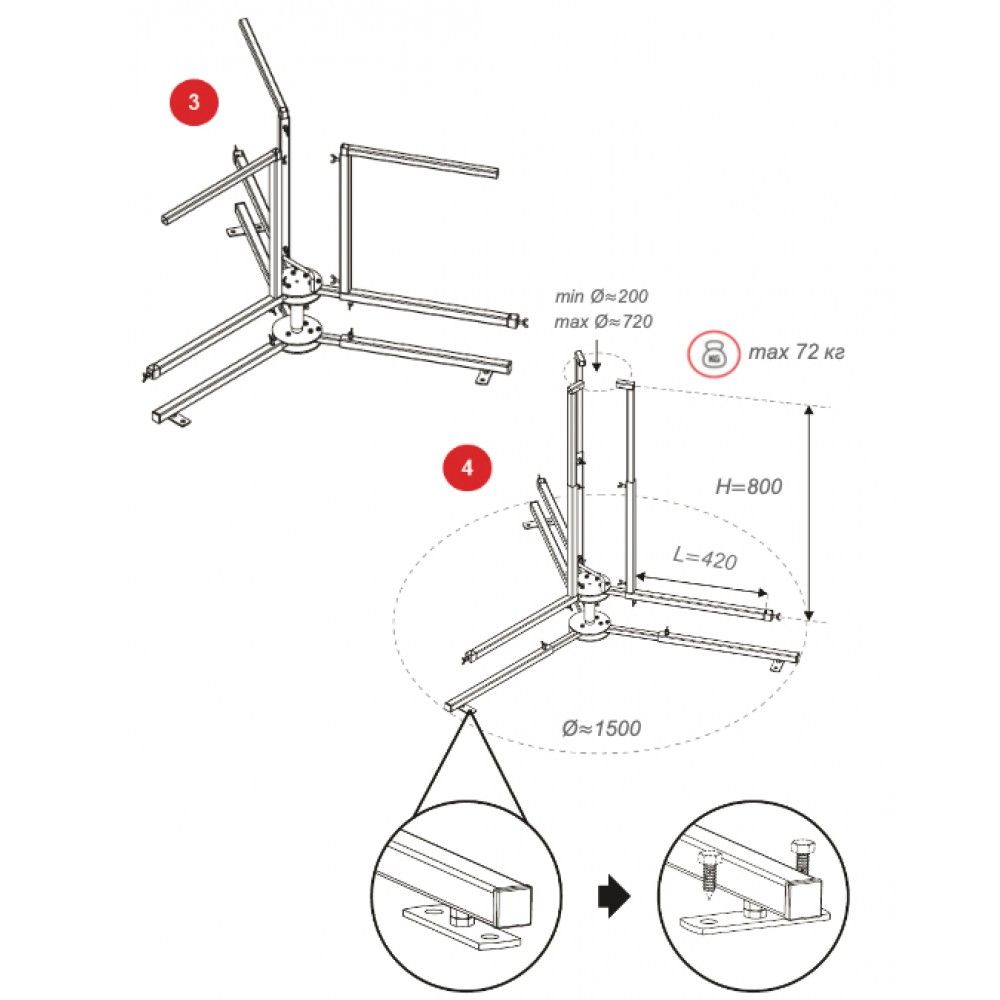 3

min Ø≈200
max Ø≈720

max 72 кг

4

H=800

L=420

Ø≈1500