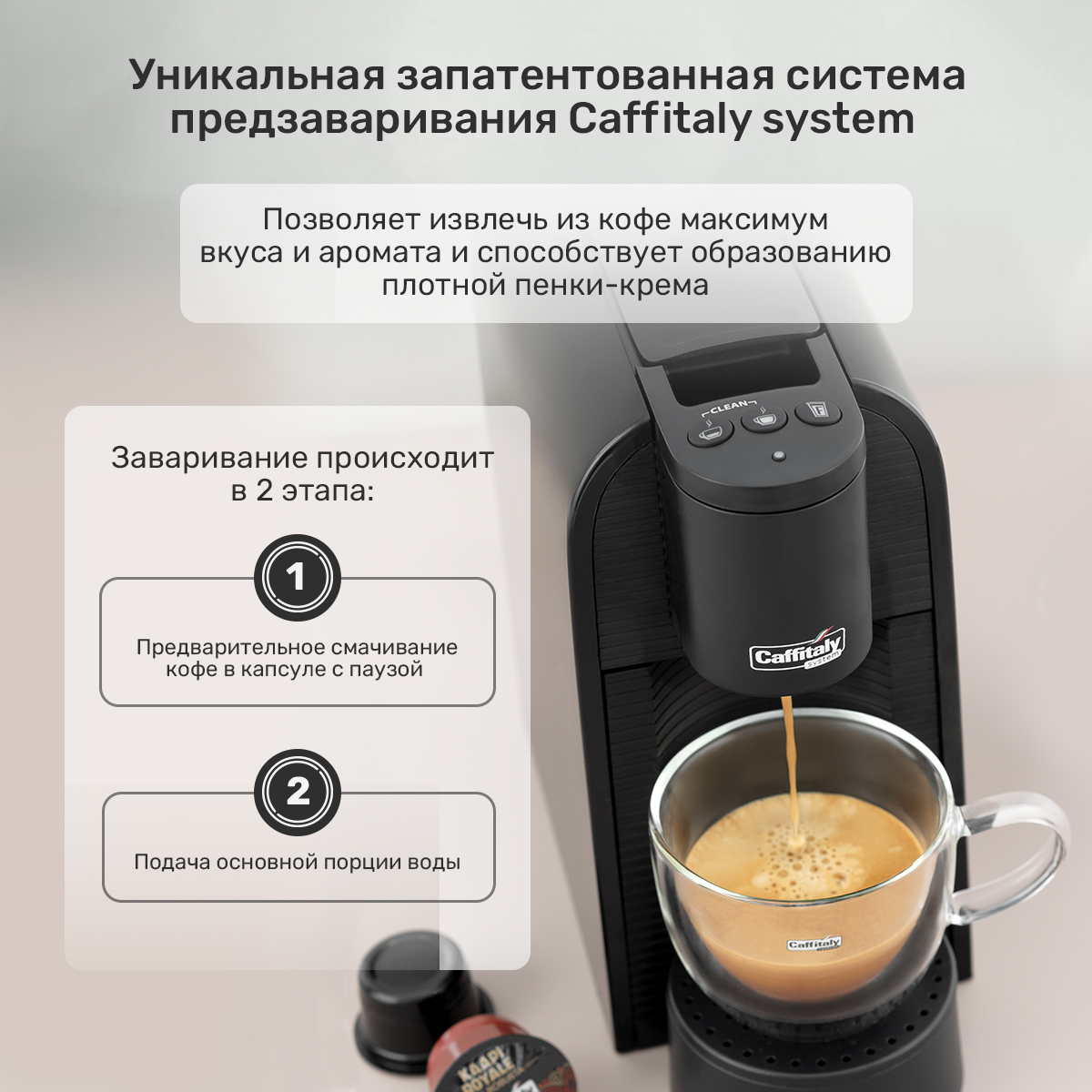 Уникальная запатентованная система предзаваривания Caffitaly system

Позволяет извлечь из кофе максимум вкуса и аромата и способствует образованию плотной пенки-крема

Заваривание происходит в 2 этапа:

1

Предварительное смачивание кофе в капсуле с паузой

2

Подача основной порции воды

CLEAN

Caffitaly system

Caffitaly

KAAPI ROYALE