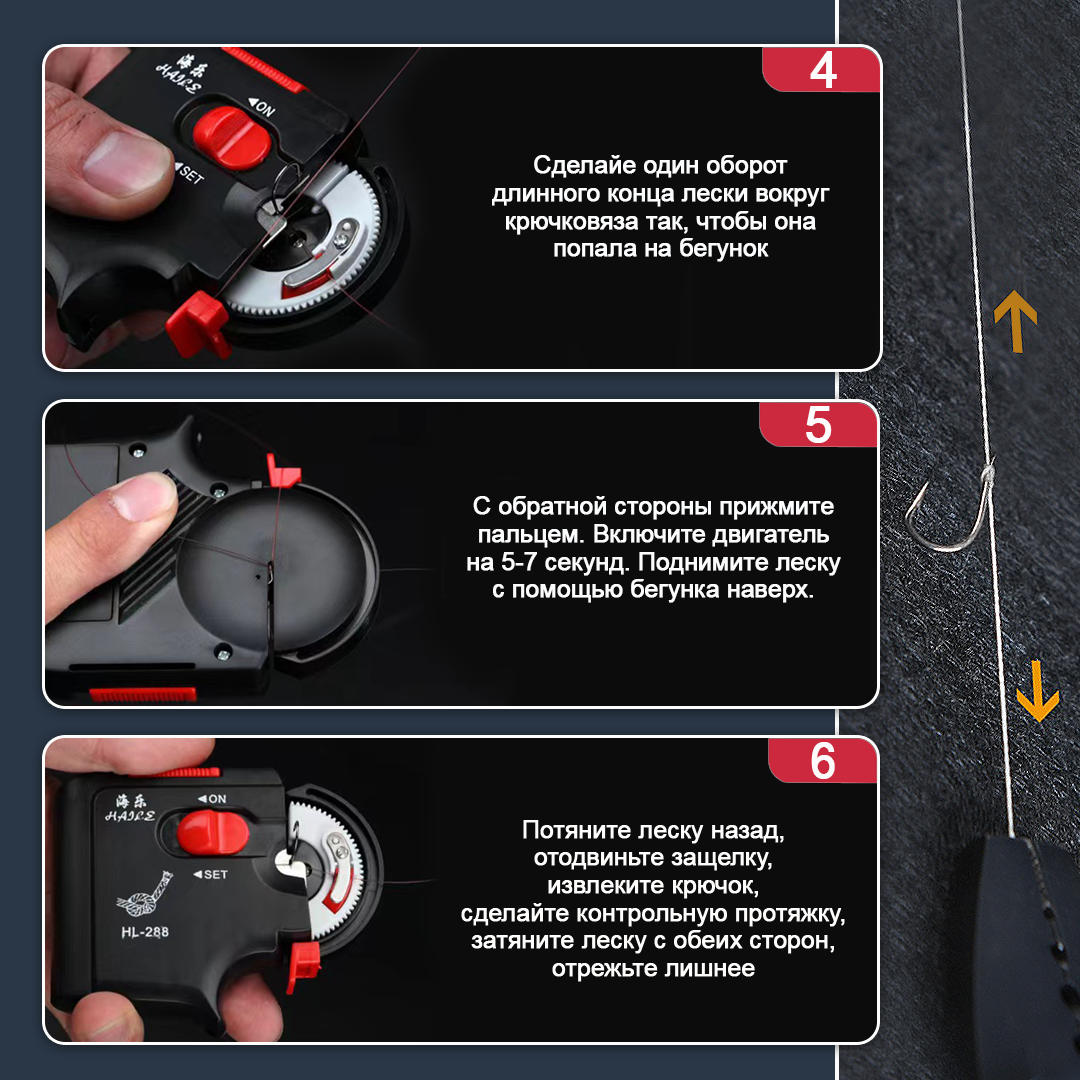 海乐
HAILE
◄ON
◄SET
4
Сделайе один оборот длинного конца лески вокруг крючковяза так, чтобы она попала на бегунок

5
С обратной стороны прижмите пальцем. Включите двигатель на 5-7 секунд. Поднимите леску с помощью бегунка наверх.

海乐
HAILE
◄ON
◄SET
HL-288
6
Потяните леску назад, отодвиньте защелку, извлеките крючок, сделайте контрольную протяжку, затяните леску с обеих сторон, отрежьте лишнее