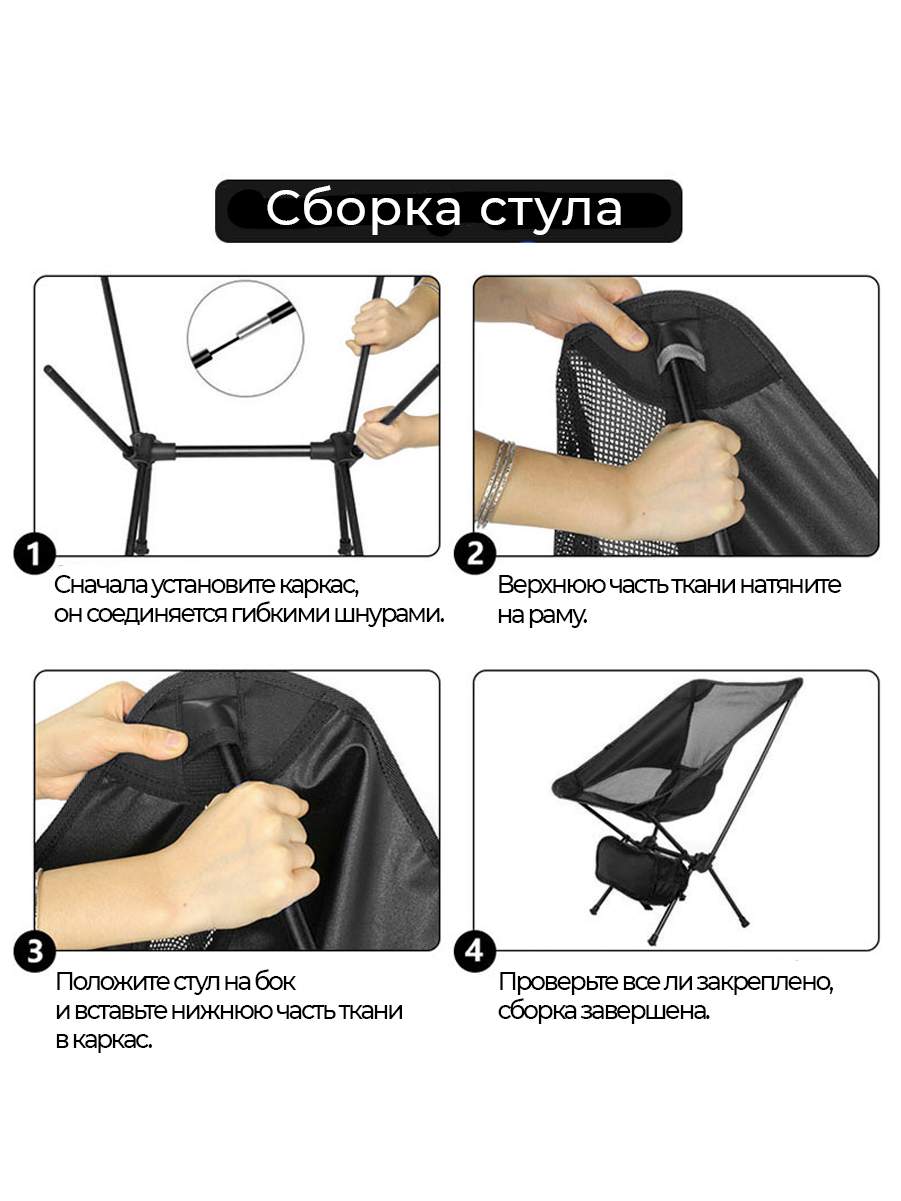 Сборка стула

1
Сначала установите каркас, он соединяется гибкими шнурами.

2
Верхнюю часть ткани натяните на раму.

3
Положите стул на бок и вставьте нижнюю часть ткани в каркас.

4
Проверьте все ли закреплено, сборка завершена.