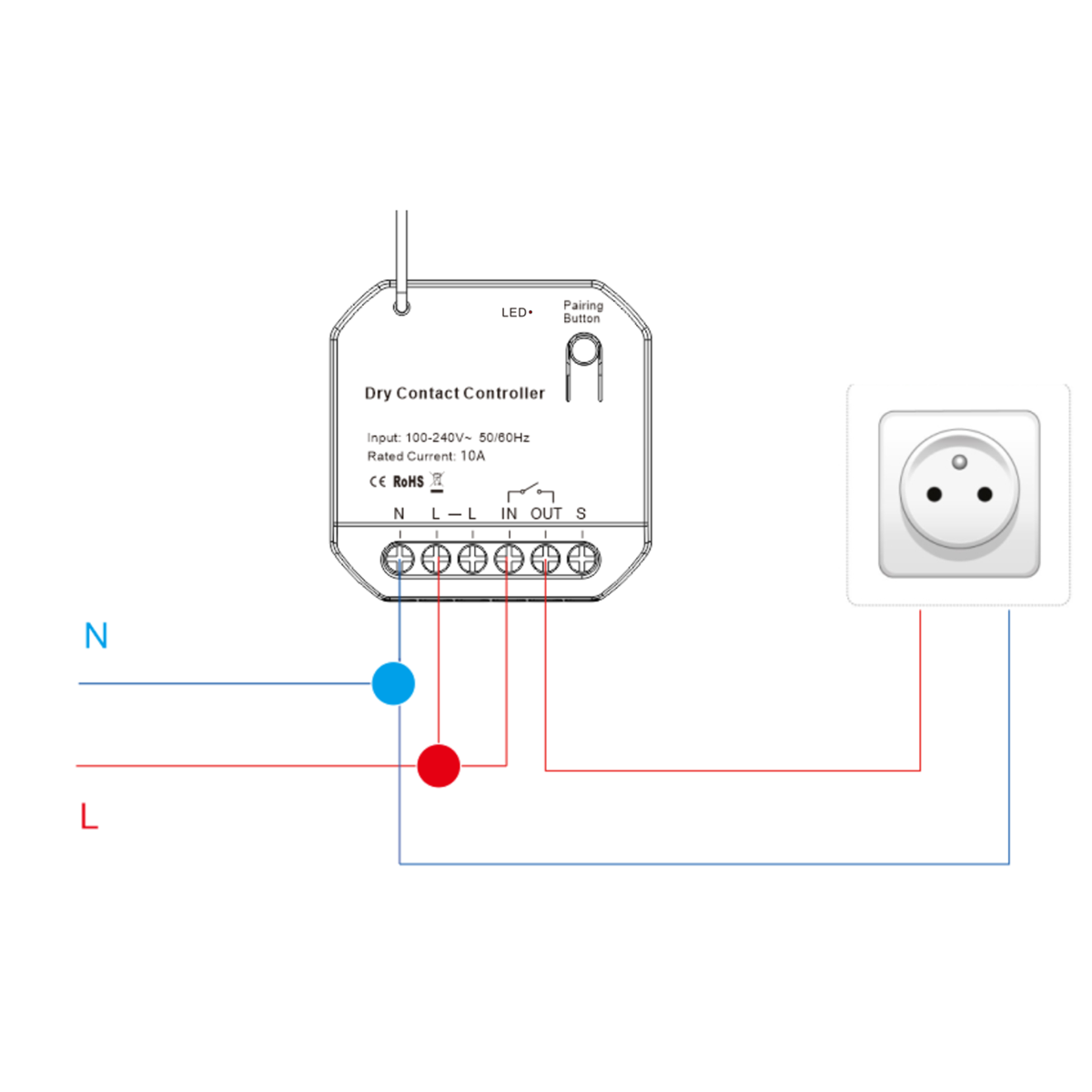 LED

Pairing Button

Dry Contact Controller

Input: 100-240V~ 50/60Hz
Rated Current: 10A

CE RoHS

N L — L IN OUT S

N

L