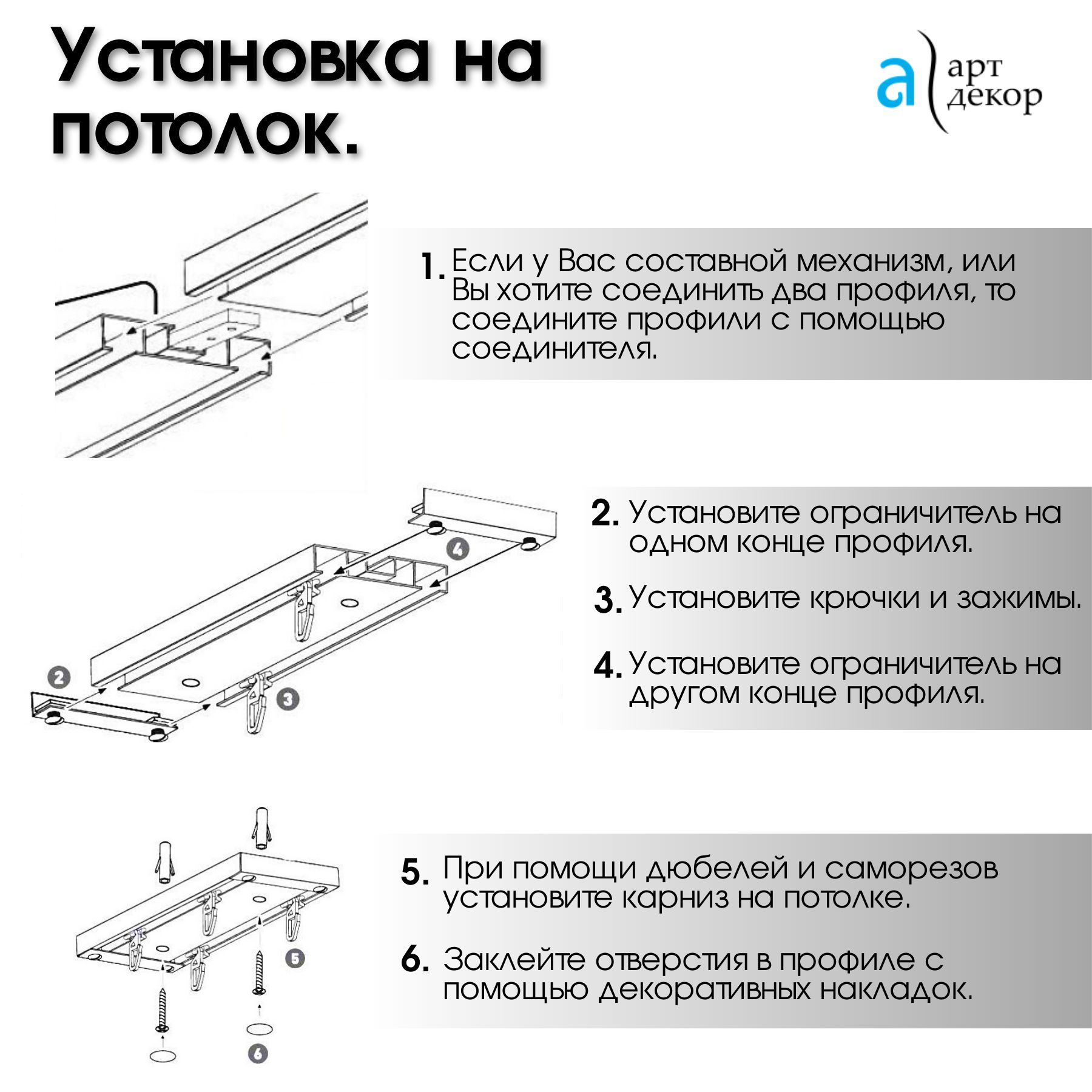 Установка на потолок.

а арт декор

1. Если у Вас составной механизм, или Вы хотите соединить два профиля, то соедините профили с помощью соединителя.

4

2

3

2. Установите ограничитель на одном конце профиля.

3. Установите крючки и зажимы.

4. Установите ограничитель на другом конце профиля.

5

6

5. При помощи дюбелей и саморезов установите карниз на потолке.

6. Заклейте отверстия в профиле с помощью декоративных накладок.