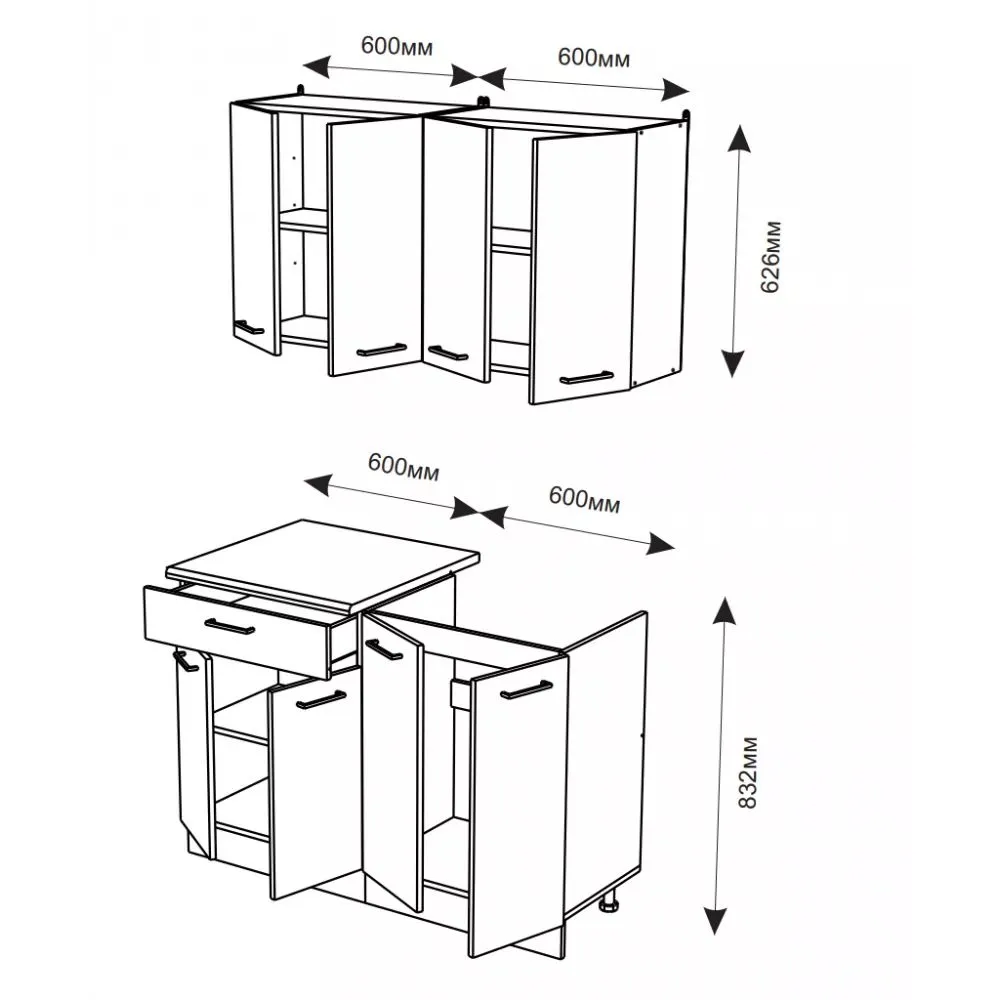 600мм
600мм
626мм
600мм
600мм
832мм