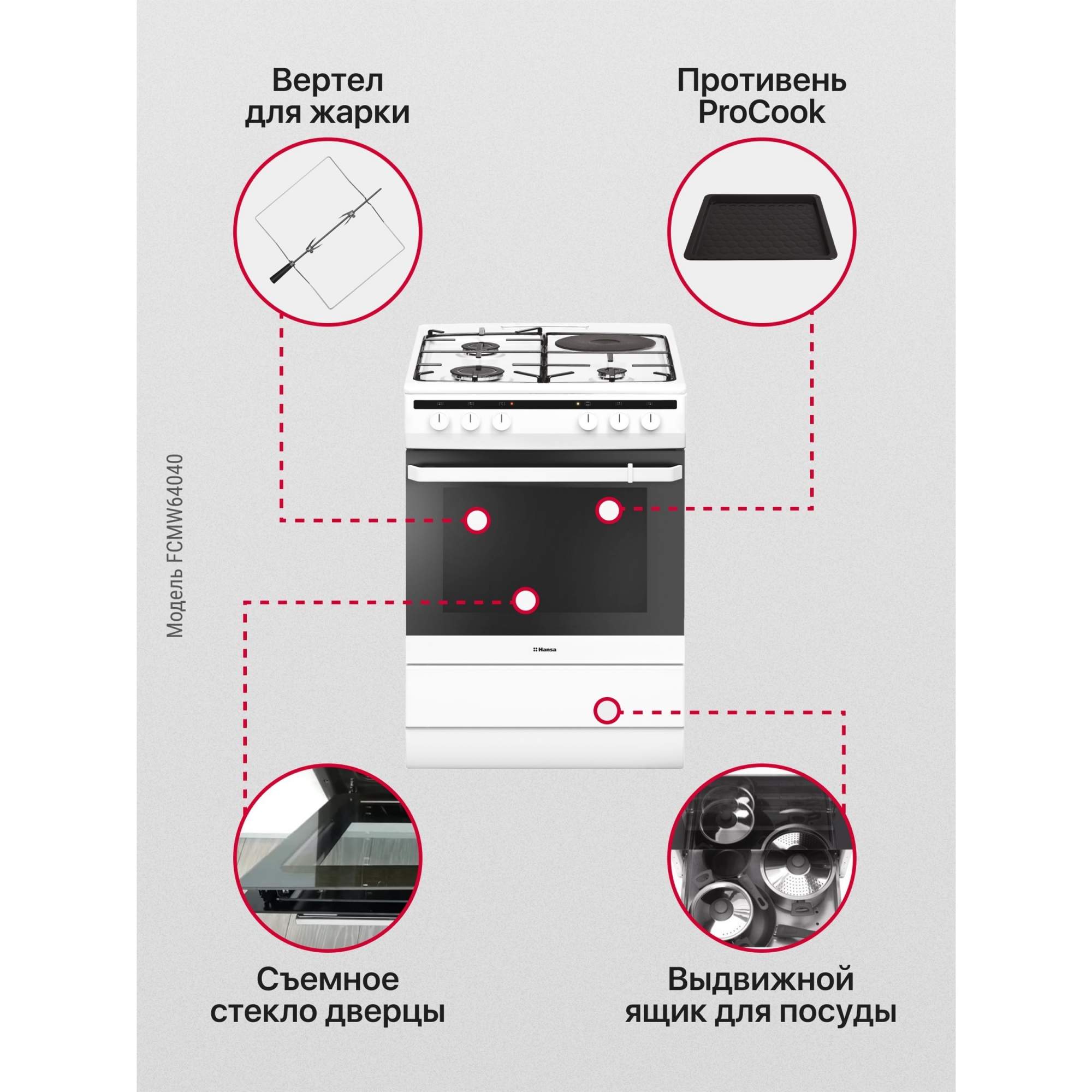 Вертел для жарки

Противень ProCook

Модель FCMW64040

Hansa

Съемное стекло дверцы

Выдвижной ящик для посуды