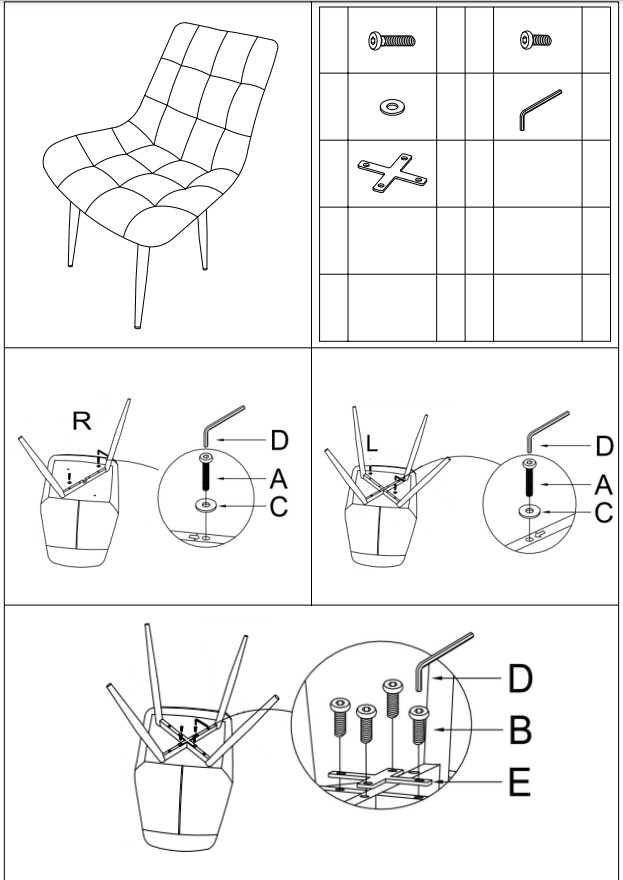 R
D
A
C

L
D
A
C

D
B
E