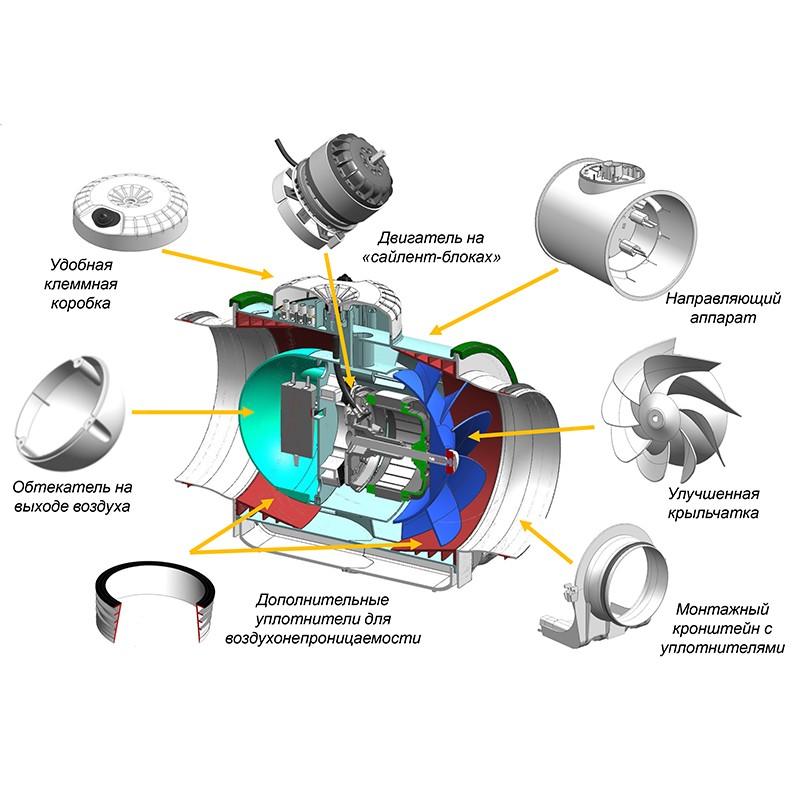 Удобная клеммная коробка

Двигатель на «сайлент-блоках»

Направляющий аппарат

Обтекатель на выходе воздуха

Улучшенная крыльчатка

Дополнительные уплотнители для воздухонепроницаемости

Монтажный кронштейн с уплотнителями