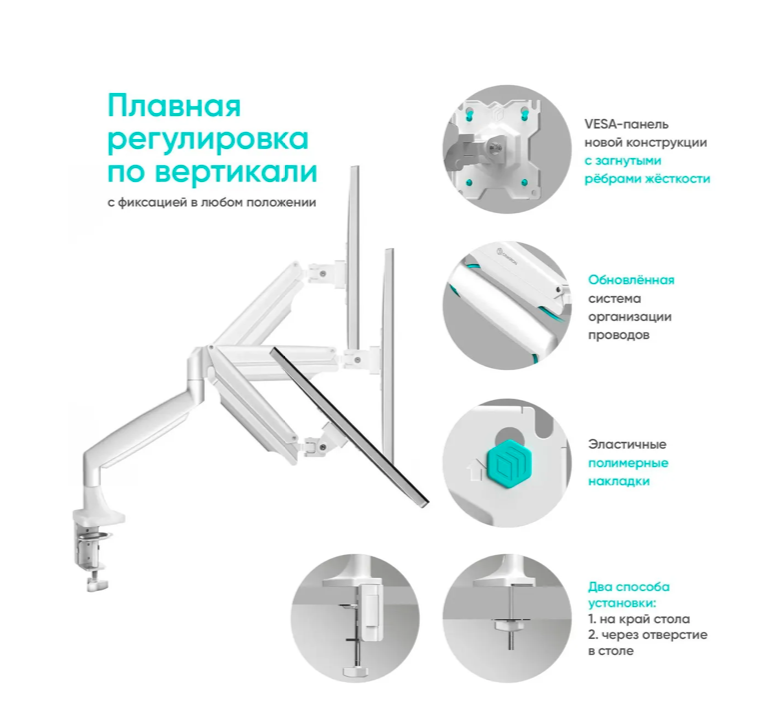 Плавная регулировка по вертикали

с фиксацией в любом положении

VESA-панель новой конструкции с загнутыми рёбрами жёсткости

Обновлённая система организации проводов

Эластичные полимерные накладки

Два способа установки:
1. на край стола
2. через отверстие в столе