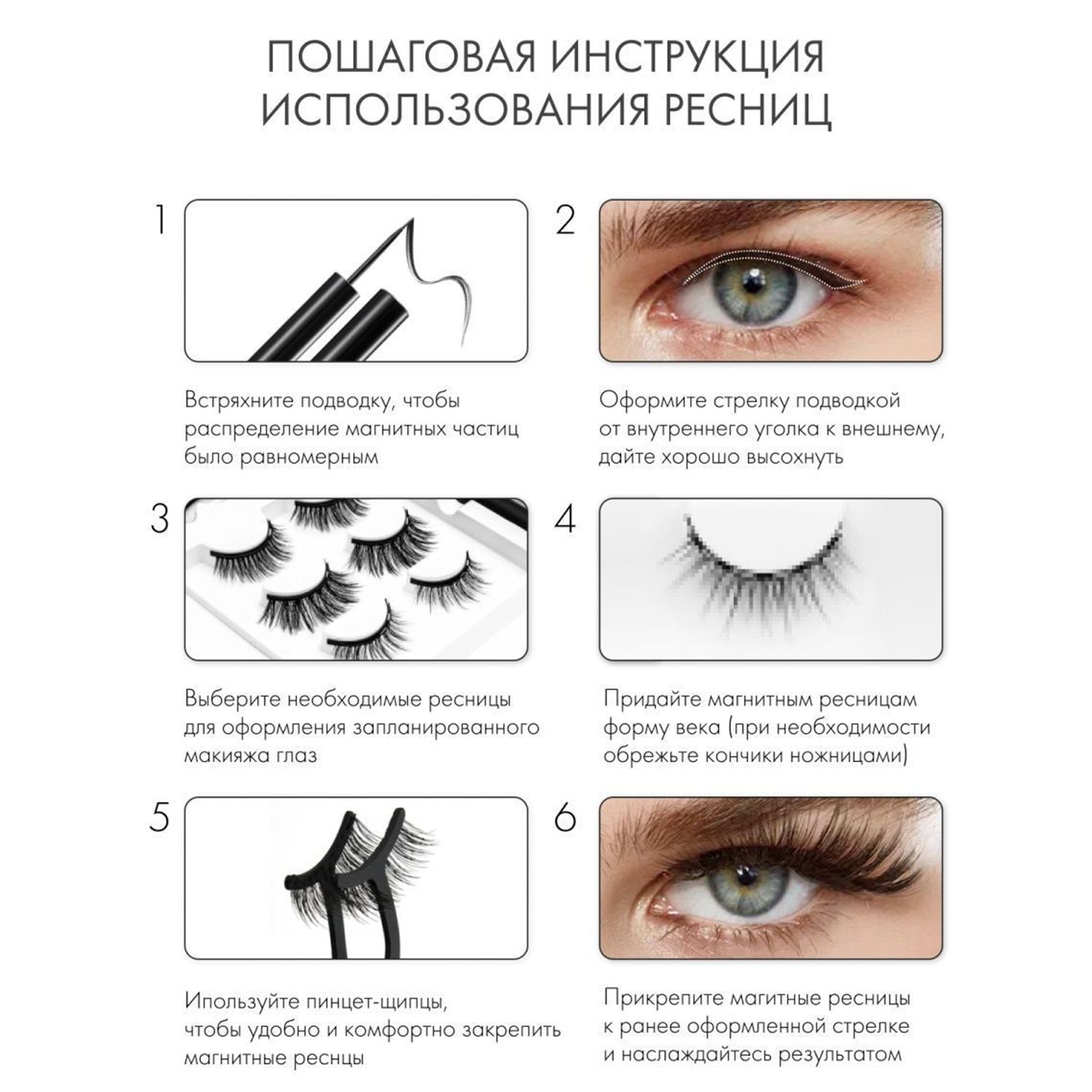 ПОШАГОВАЯ ИНСТРУКЦИЯ ИСПОЛЬЗОВАНИЯ РЕСНИЦ

1

Встряхните подводку, чтобы распределение магнитных частиц было равномерным

2

Оформите стрелку подводкой от внутреннего уголка к внешнему, дайте хорошо высохнуть

3

Выберите необходимые ресницы для оформления запланированного макияжа глаз

4

Придайте магнитным ресницам форму века (при необходимости обрежьте кончики ножницами)

5

Ипользуйте пинцет-щипцы, чтобы удобно и комфортно закрепить магнитные ресницы

6

Прикрепите магитные ресницы к ранее оформленной стрелке и наслаждайтесь результатом