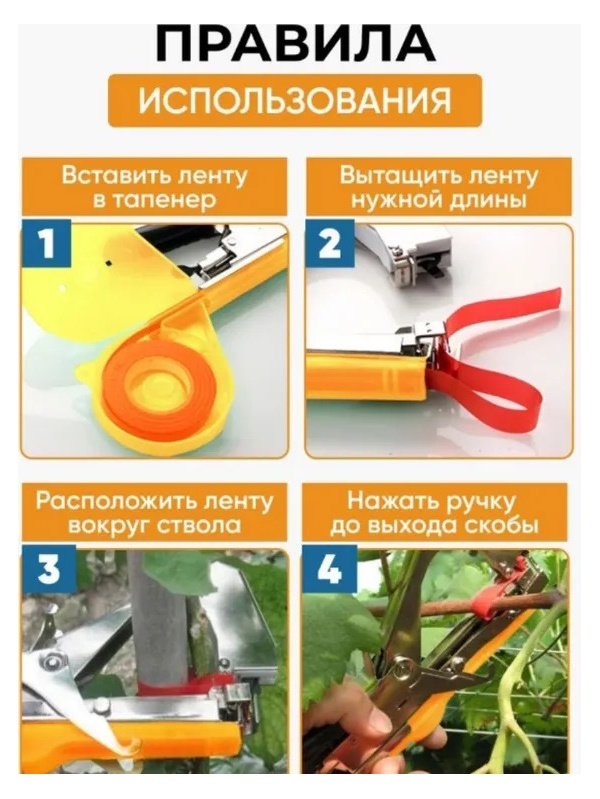 ПРАВИЛА
ИСПОЛЬЗОВАНИЯ

Вставить ленту в тапенер
1

Вытащить ленту нужной длины
2

Расположить ленту вокруг ствола
3

Нажать ручку до выхода скобы
4