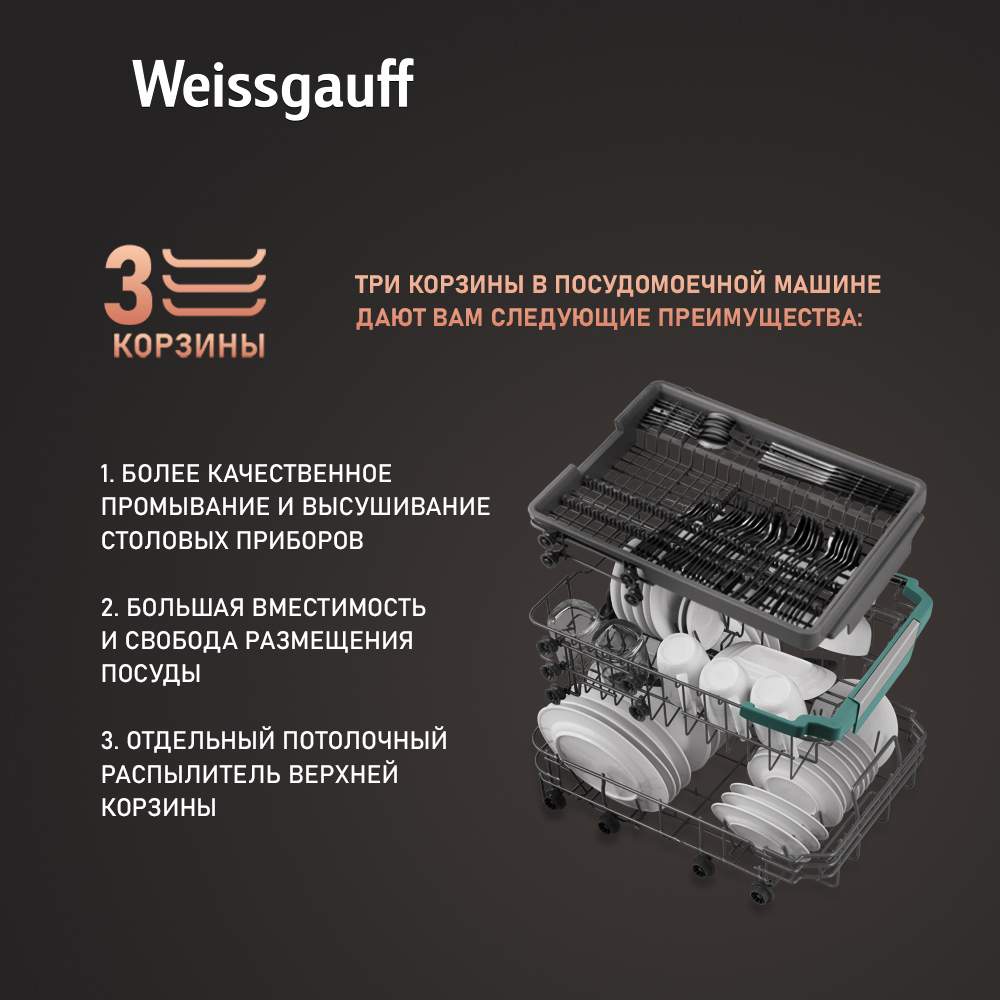 Weissgauff

3 КОРЗИНЫ

ТРИ КОРЗИНЫ В ПОСУДОМОЕЧНОЙ МАШИНЕ ДАЮТ ВАМ СЛЕДУЮЩИЕ ПРЕИМУЩЕСТВА:

1. БОЛЕЕ КАЧЕСТВЕННОЕ ПРОМЫВАНИЕ И ВЫСУШИВАНИЕ СТОЛОВЫХ ПРИБОРОВ

2. БОЛЬШАЯ ВМЕСТИМОСТЬ И СВОБОДА РАЗМЕЩЕНИЯ ПОСУДЫ

3. ОТДЕЛЬНЫЙ ПОТОЛОЧНЫЙ РАСПЫЛИТЕЛЬ ВЕРХНЕЙ КОРЗИНЫ