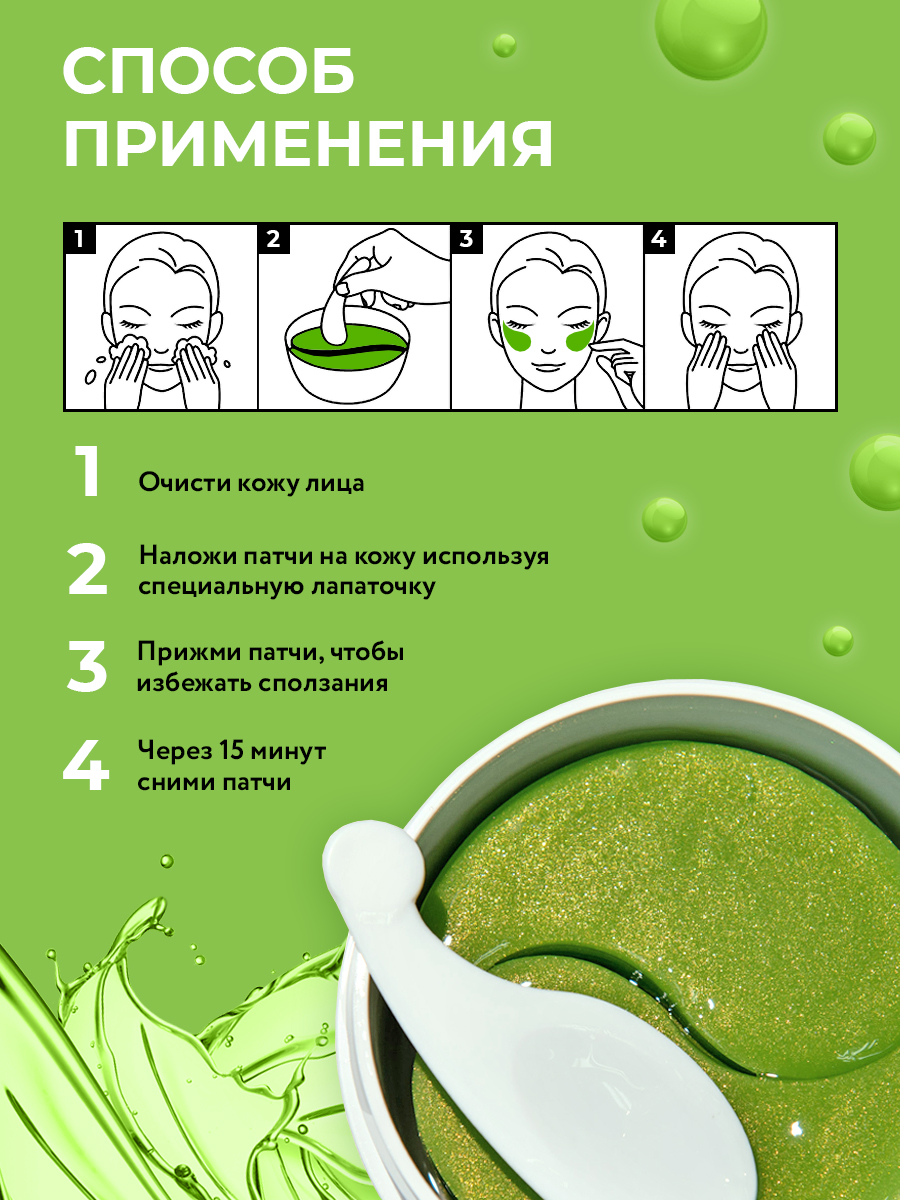 СПОСОБ ПРИМЕНЕНИЯ

1 2 3 4

1 Очисти кожу лица

2 Наложи патчи на кожу используя специальную лапаточку

3 Прижми патчи, чтобы избежать сползания

4 Через 15 минут сними патчи