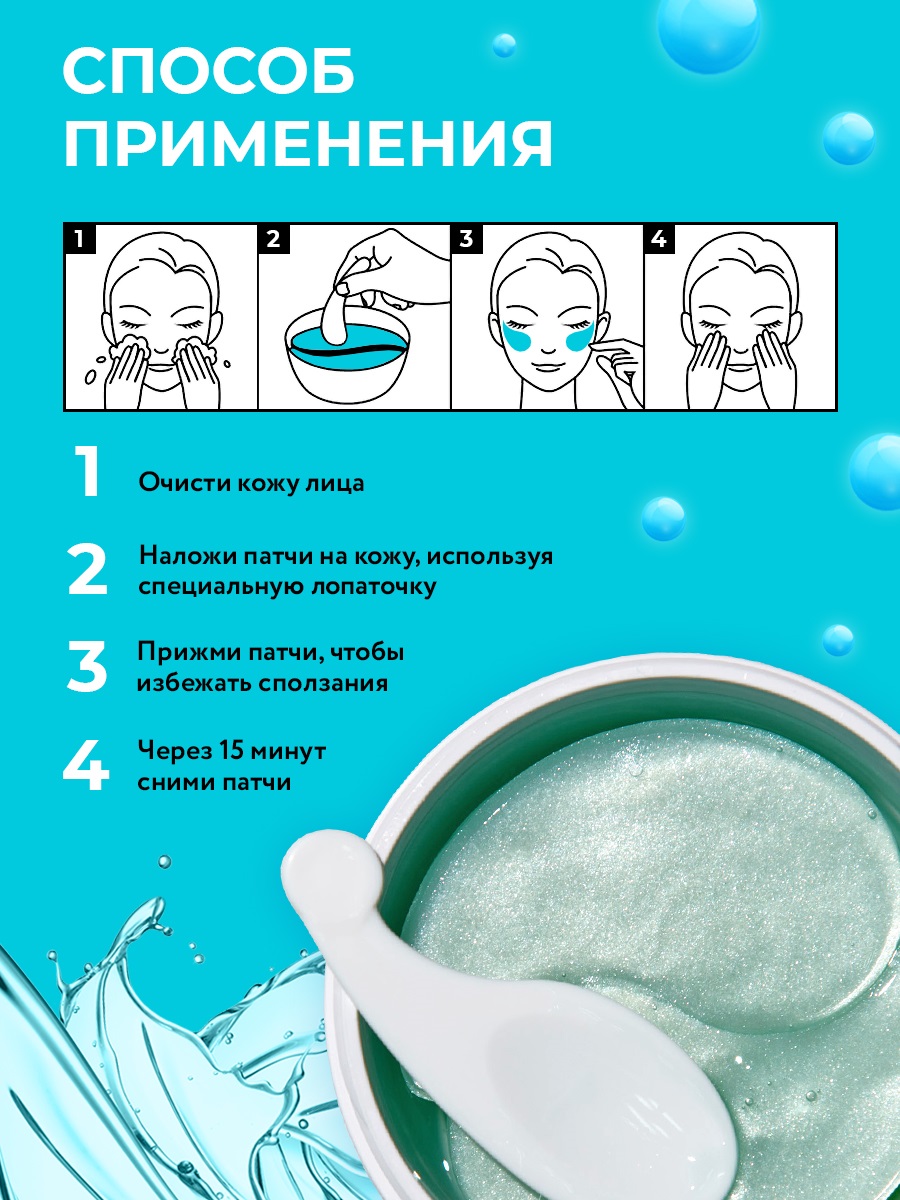 СПОСОБ ПРИМЕНЕНИЯ

1 2 3 4

1 Очисти кожу лица

2 Наложи патчи на кожу, используя специальную лопаточку

3 Прижми патчи, чтобы избежать сползания

4 Через 15 минут сними патчи