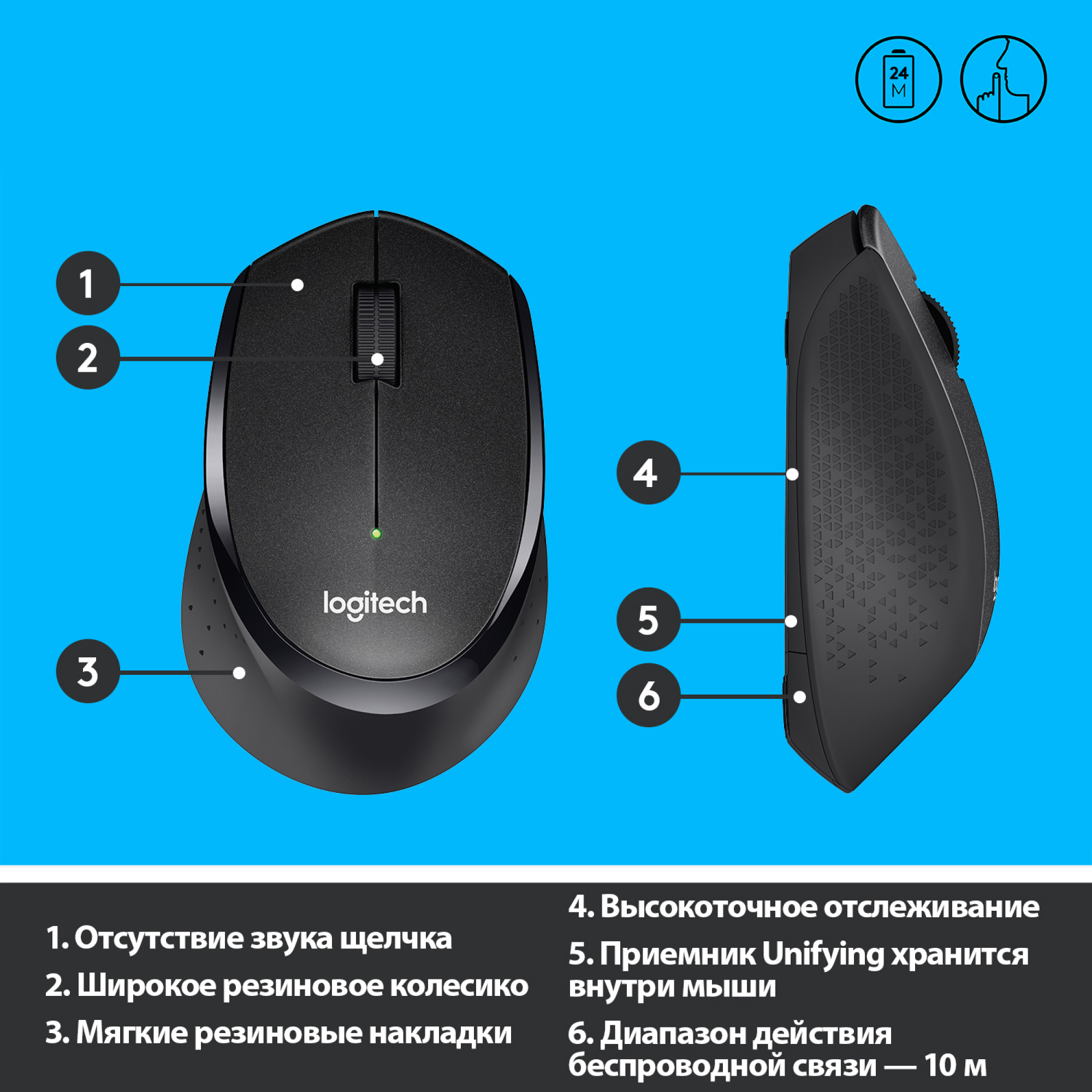 24
M

1

2

3

logitech

4

5

6

1. Отсутствие звука щелчка

2. Широкое резиновое колесико

3. Мягкие резиновые накладки

4. Высокоточное отслеживание

5. Приемник Unifying хранится внутри мыши

6. Диапазон действия беспроводной связи — 10 м