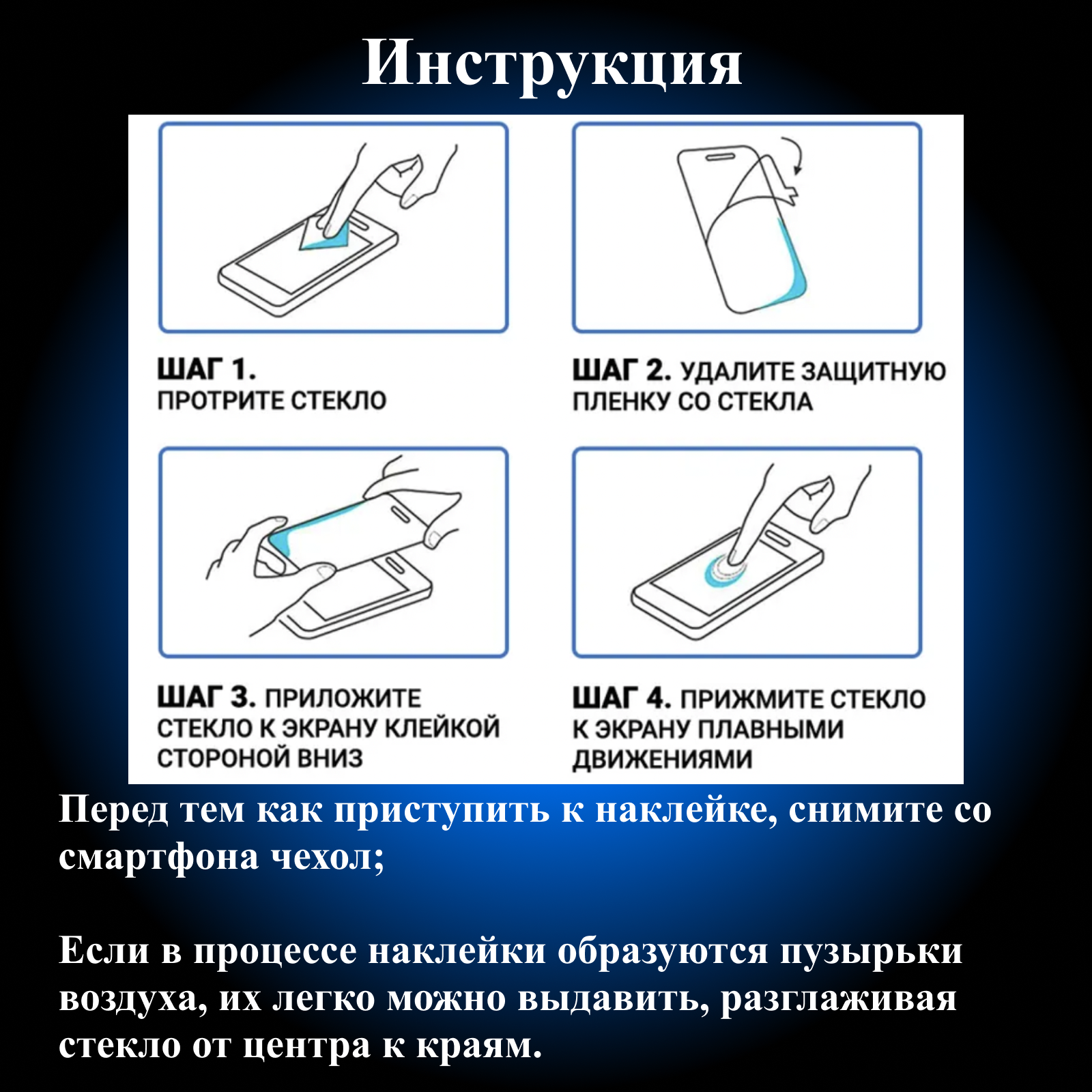 Инструкция

ШАГ 1.
ПРОТРИТЕ СТЕКЛО

ШАГ 2. УДАЛИТЕ ЗАЩИТНУЮ ПЛЕНКУ СО СТЕКЛА

ШАГ 3. ПРИЛОЖИТЕ СТЕКЛО К ЭКРАНУ КЛЕЙКОЙ СТОРОНОЙ ВНИЗ

ШАГ 4. ПРИЖМИТЕ СТЕКЛО К ЭКРАНУ ПЛАВНЫМИ ДВИЖЕНИЯМИ

Перед тем как приступить к наклейке, снимите со смартфона чехол;

Если в процессе наклейки образуются пузырьки воздуха, их легко можно выдавить, разглаживая стекло от центра к краям.