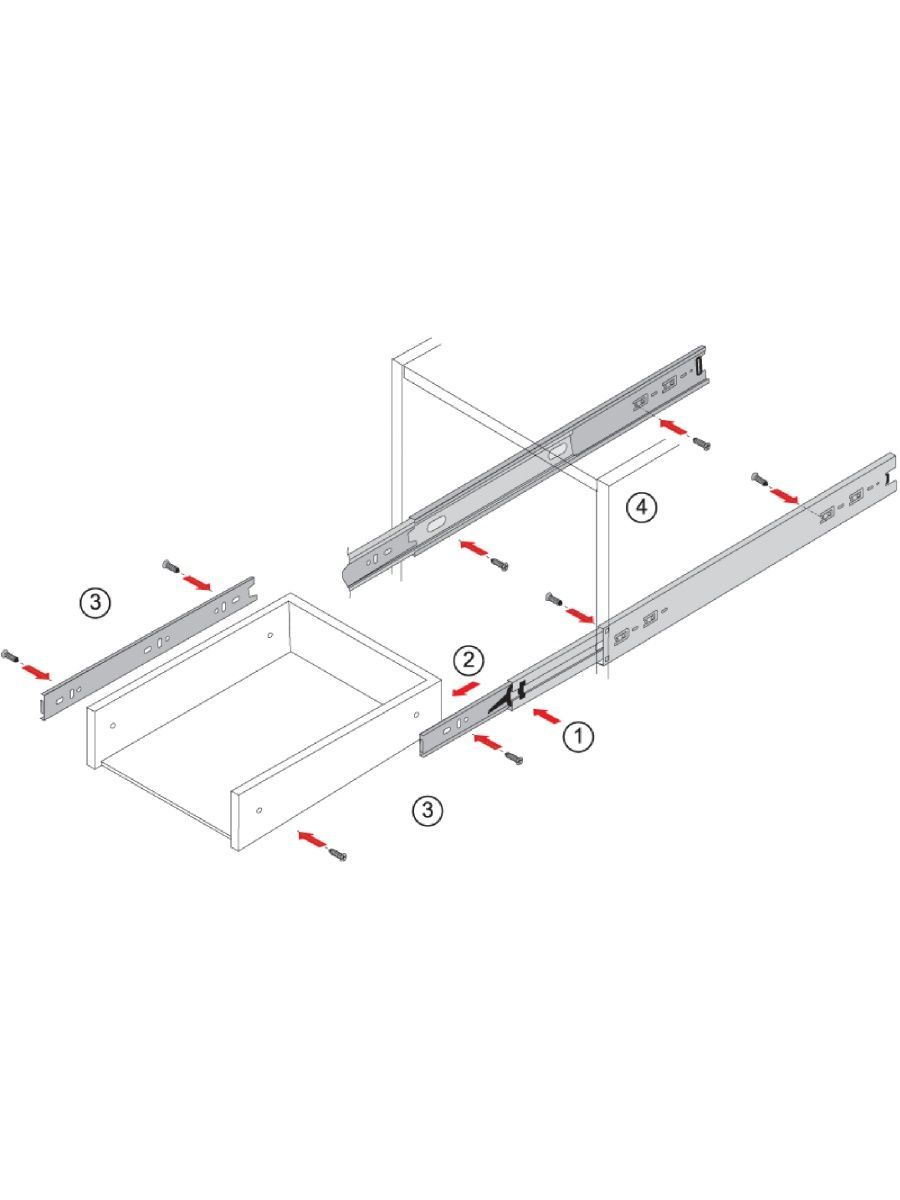 4
3
2
1
3