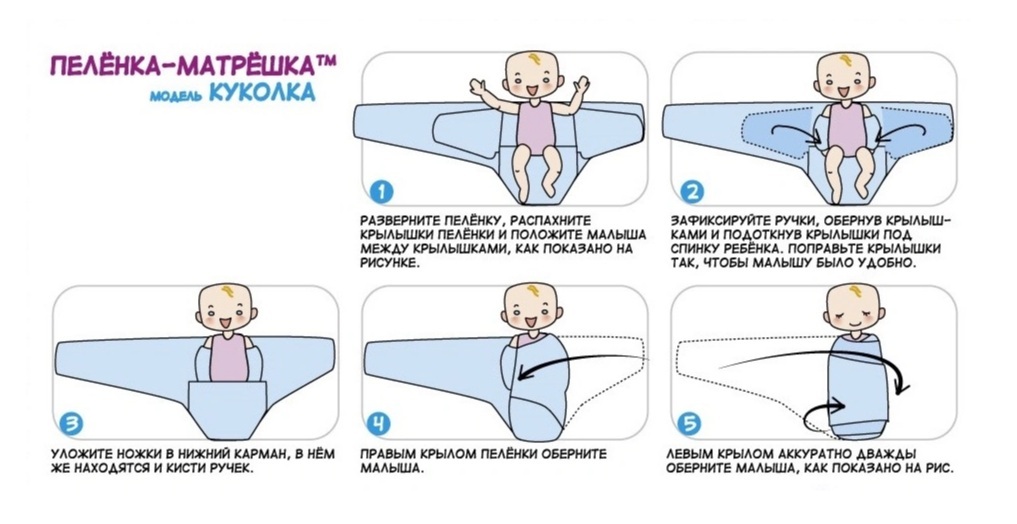 ПЕЛЁНКА-МАТРЁШКА™
модель КУКОЛКА

1
РАЗВЕРНИТЕ ПЕЛЁНКУ, РАСПАХНИТЕ КРЫЛЫШКИ ПЕЛЁНКИ И ПОЛОЖИТЕ МАЛЫША МЕЖДУ КРЫЛЫШКАМИ, КАК ПОКАЗАНО НА РИСУНКЕ.

2
ЗАФИКСИРУЙТЕ РУЧКИ, ОБЕРНУВ КРЫЛЫШКАМИ И ПОДОТКНУВ КРЫЛЫШКИ ПОД СПИНКУ РЕБЁНКА. ПОПРАВЬТЕ КРЫЛЫШКИ ТАК, ЧТОБЫ МАЛЫШУ БЫЛО УДОБНО.

3
УЛОЖИТЕ НОЖКИ В НИЖНИЙ КАРМАН, В НЁМ ЖЕ НАХОДЯТСЯ И КИСТИ РУЧЕК.

4
ПРАВЫМ КРЫЛОМ ПЕЛЁНКИ ОБЕРНИТЕ МАЛЫША.

5
ЛЕВЫМ КРЫЛОМ АККУРАТНО ДВАЖДЫ ОБЕРНИТЕ МАЛЫША, КАК ПОКАЗАНО НА РИС.