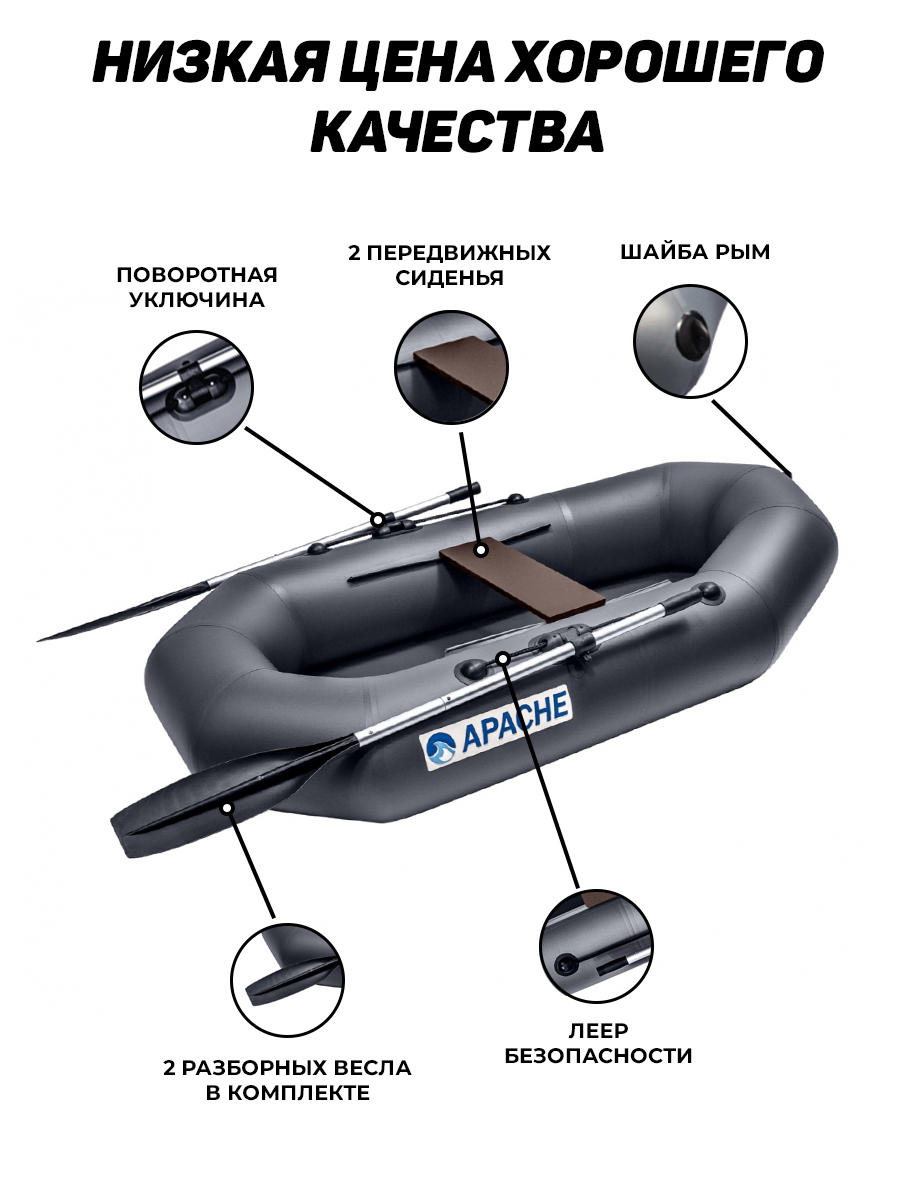 НИЗКАЯ ЦЕНА ХОРОШЕГО КАЧЕСТВА

ПОВОРОТНАЯ УКЛЮЧИНА

2 ПЕРЕДВИЖНЫХ СИДЕНЬЯ

ШАЙБА РЫМ

APACHE

2 РАЗБОРНЫХ ВЕСЛА В КОМПЛЕКТЕ

ЛЕЕР БЕЗОПАСНОСТИ