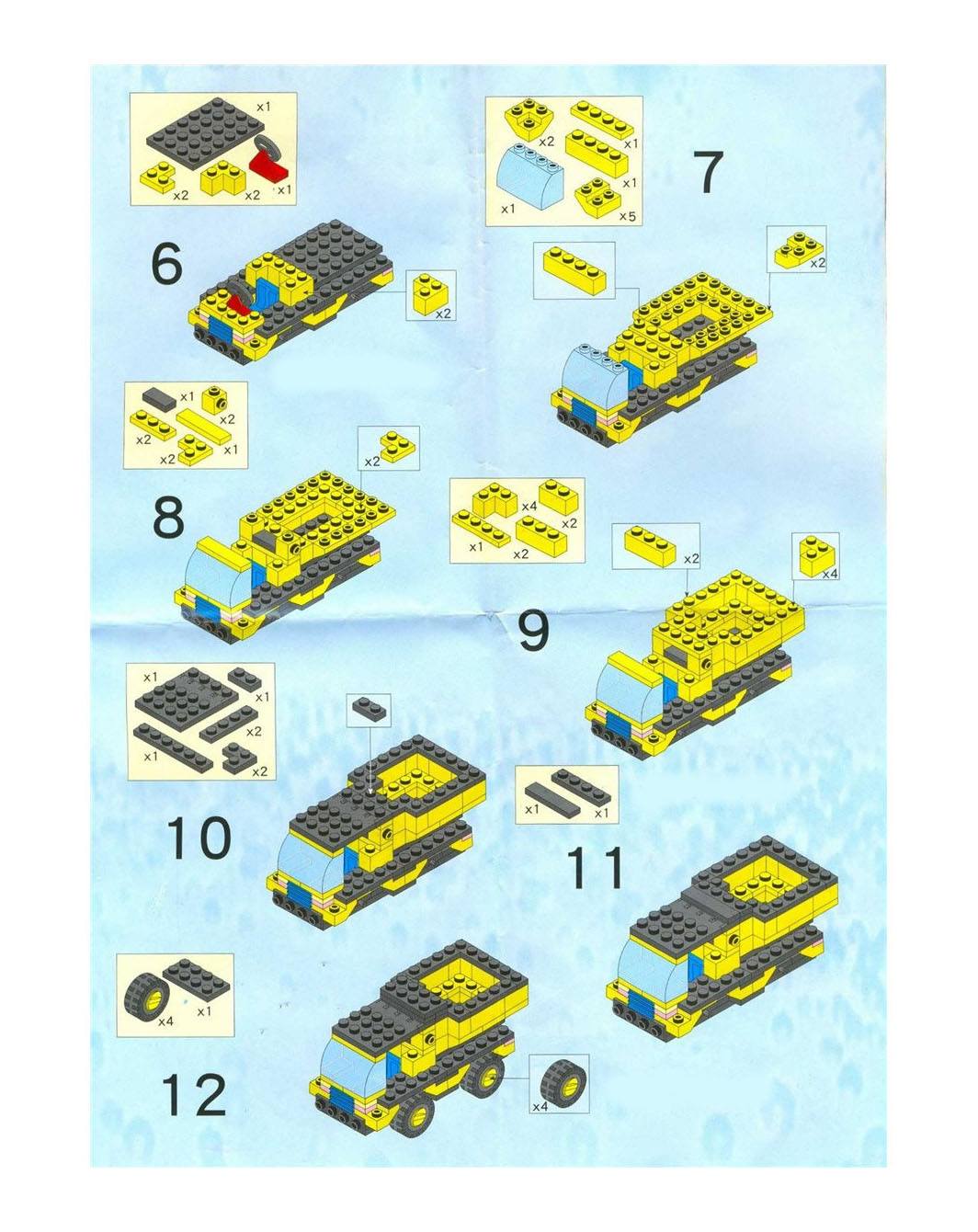 x1
x2
x2
x1

6

x2

x2
x1
x1
x1
x5

7

x2

x1
x2
x2
x2
x1

x2

8

x4
x2
x1
x2

x2

x4

9

x1
x1
x2
x1
x2

10

x1
x1

11

x4
x1

12

x4