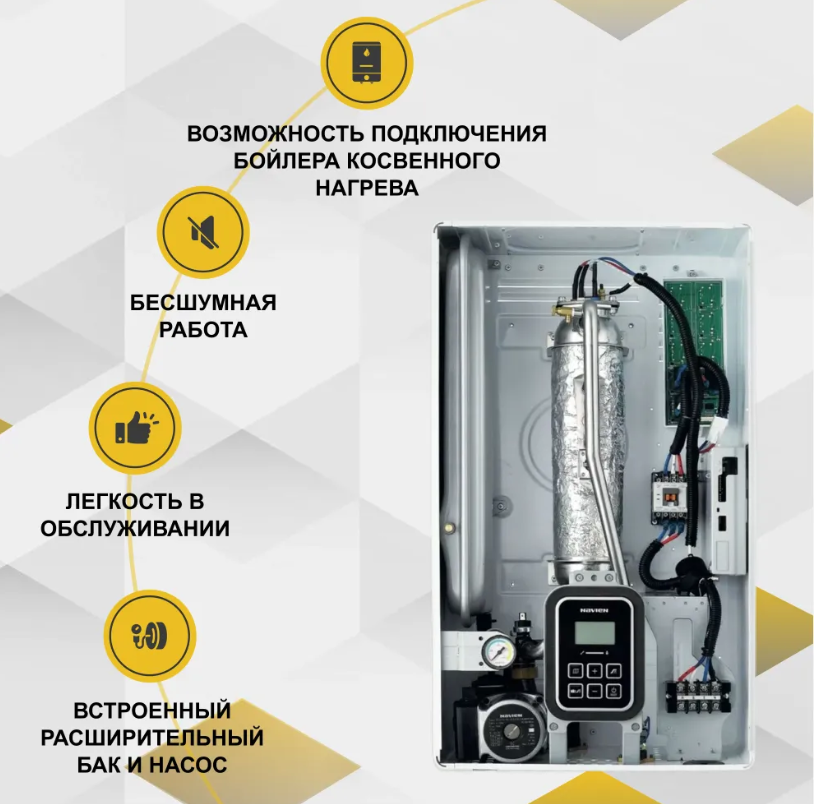 ВОЗМОЖНОСТЬ ПОДКЛЮЧЕНИЯ БОЙЛЕРА КОСВЕННОГО НАГРЕВА

БЕСШУМНАЯ РАБОТА

ЛЕГКОСТЬ В ОБСЛУЖИВАНИИ

ВСТРОЕННЫЙ РАСШИРИТЕЛЬНЫЙ БАК И НАСОС

NAVIEN

NAVIEN