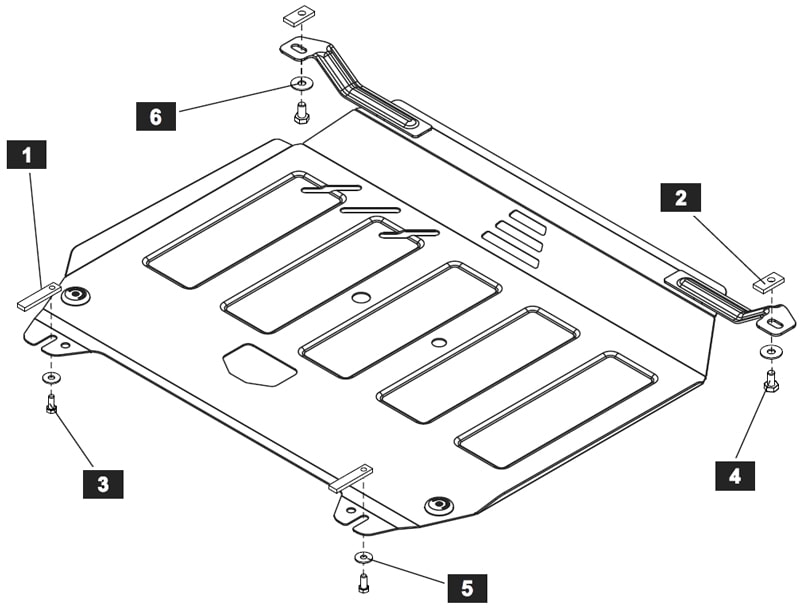 6
1
2
3
4
5