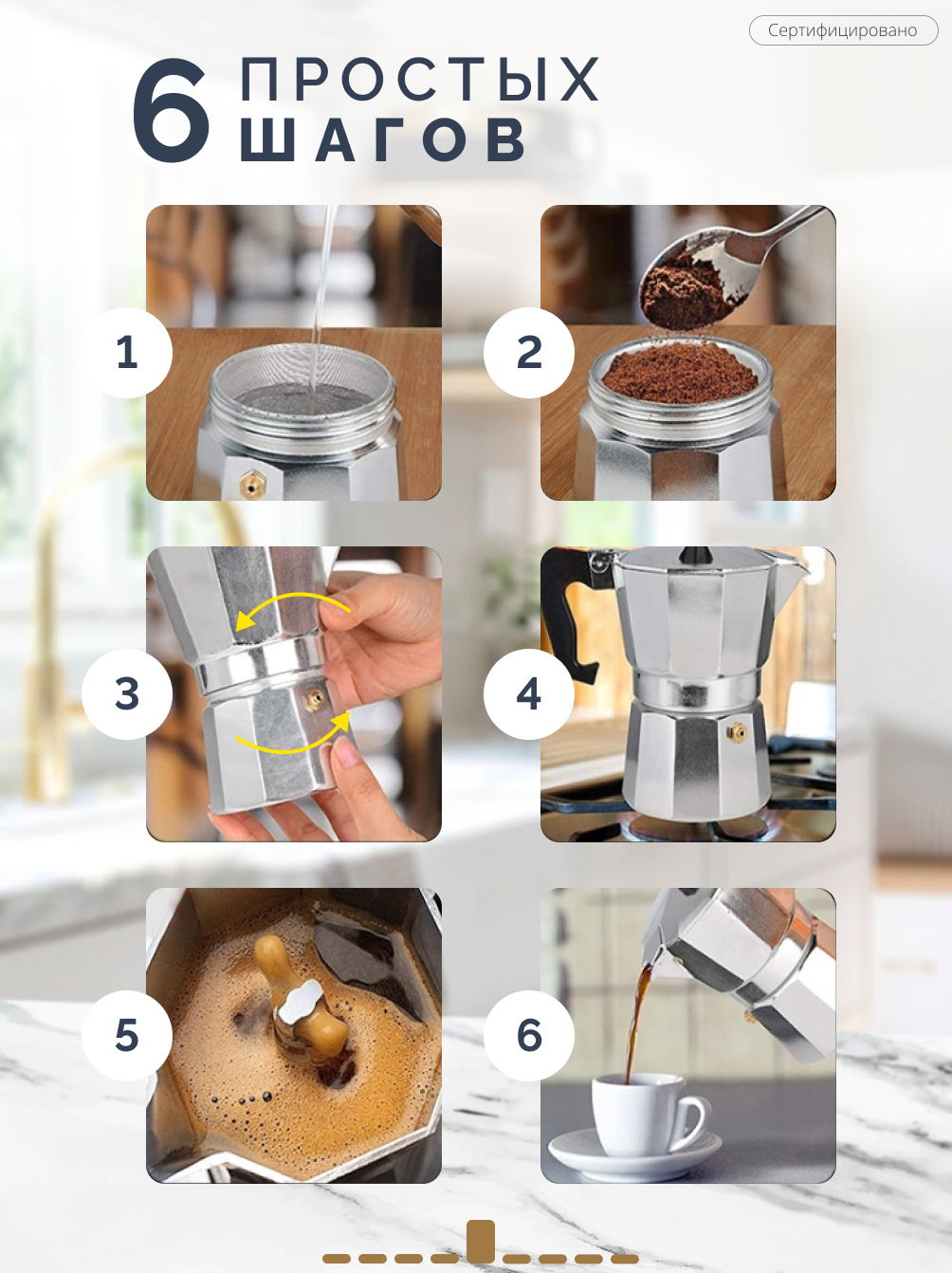 Сертифицировано

6 ПРОСТЫХ ШАГОВ

1

2

3

4

5

6