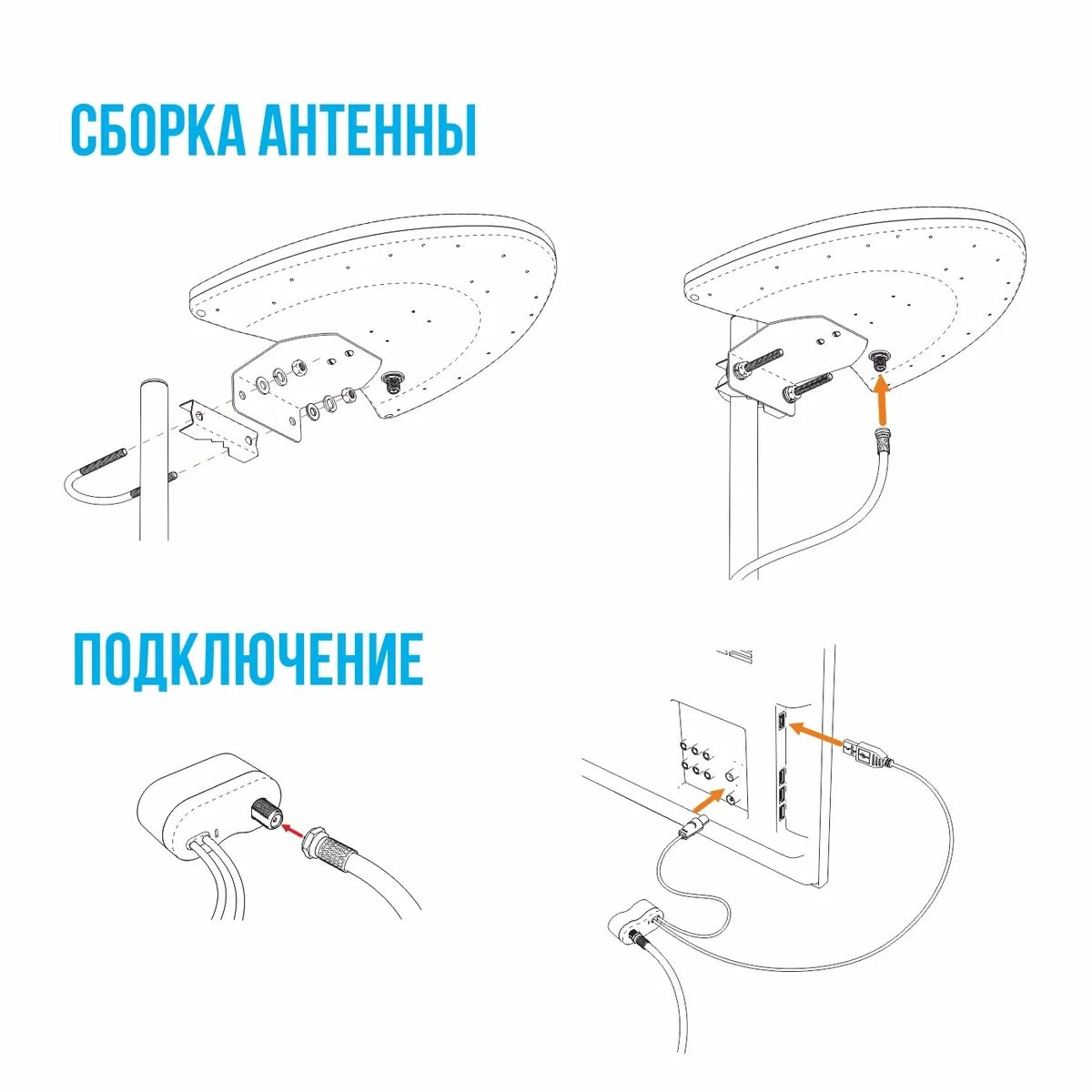 СБОРКА АНТЕННЫ

ПОДКЛЮЧЕНИЕ