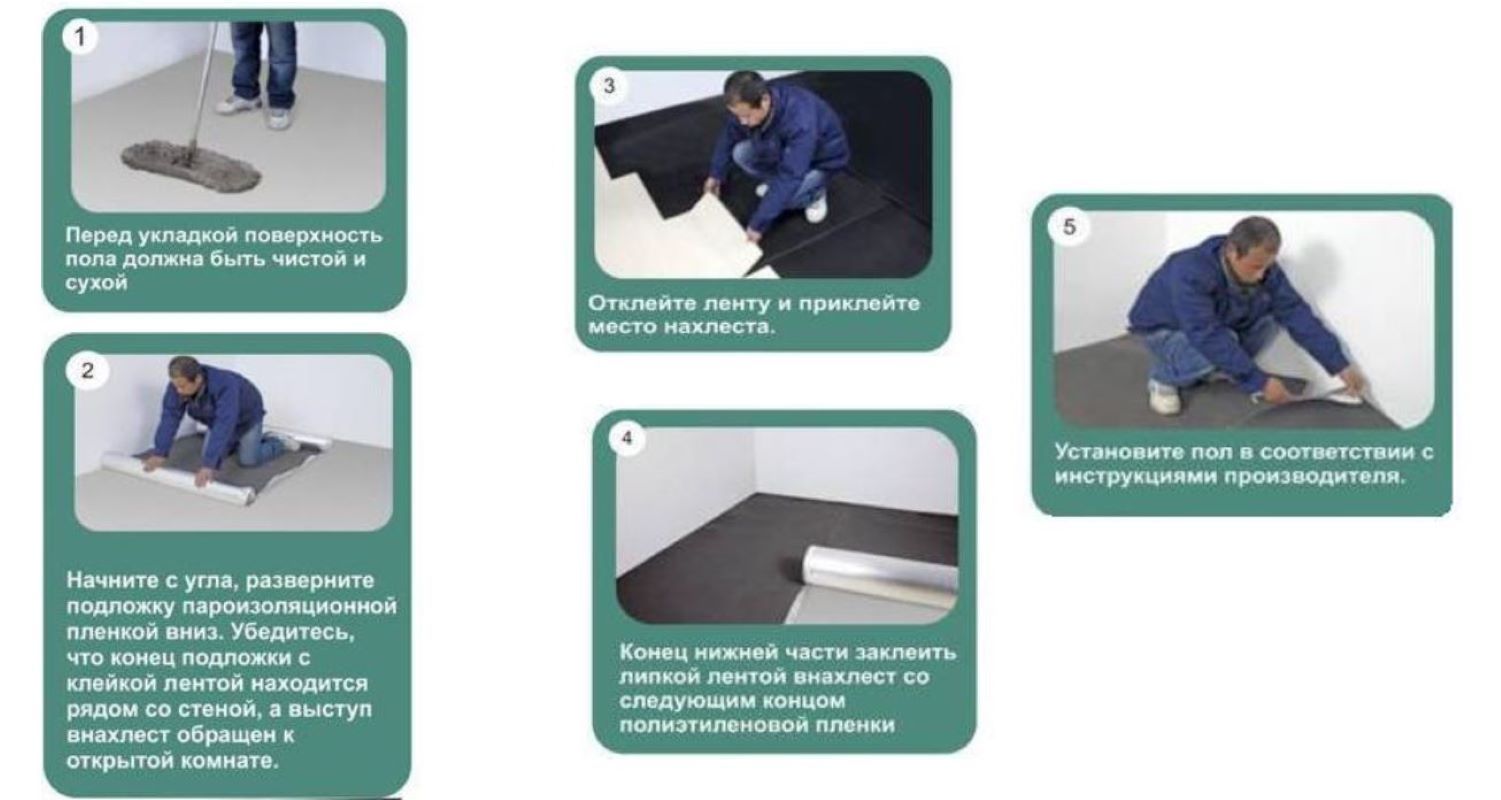 1

Перед укладкой поверхность пола должна быть чистой и сухой

2

Начните с угла, разверните подложку пароизоляционной пленкой вниз. Убедитесь, что конец подложки с клейкой лентой находится рядом со стеной, а выступ внахлест обращен к открытой комнате.

3

Отклейте ленту и приклейте место нахлеста.

4

Конец нижней части заклеить липкой лентой внахлест со следующим концом полиэтиленовой пленки

5

Установите пол в соответствии с инструкциями производителя.