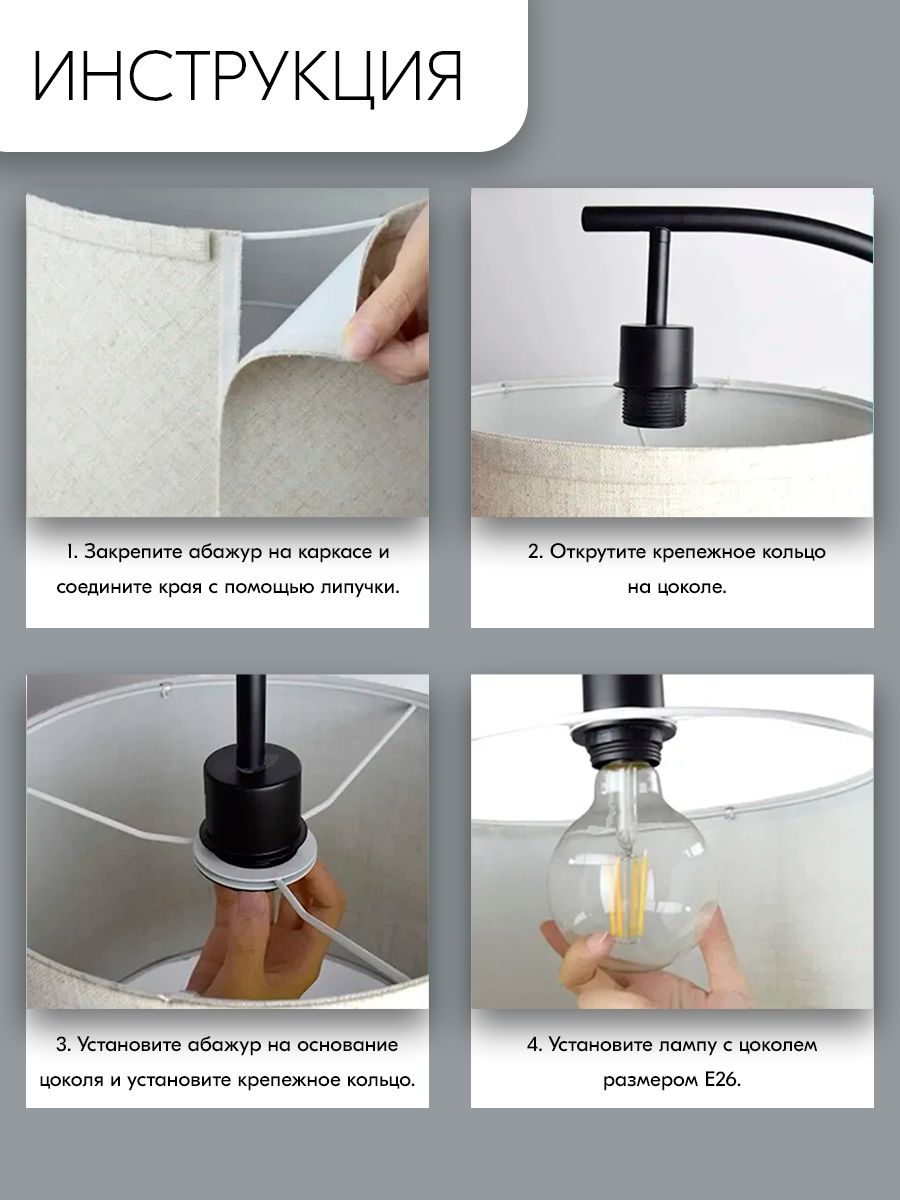 ИНСТРУКЦИЯ

1. Закрепите абажур на каркасе и соедините края с помощью липучки.

2. Открутите крепежное кольцо на цоколе.

3. Установите абажур на основание цоколя и установите крепежное кольцо.

4. Установите лампу с цоколем размером E26.