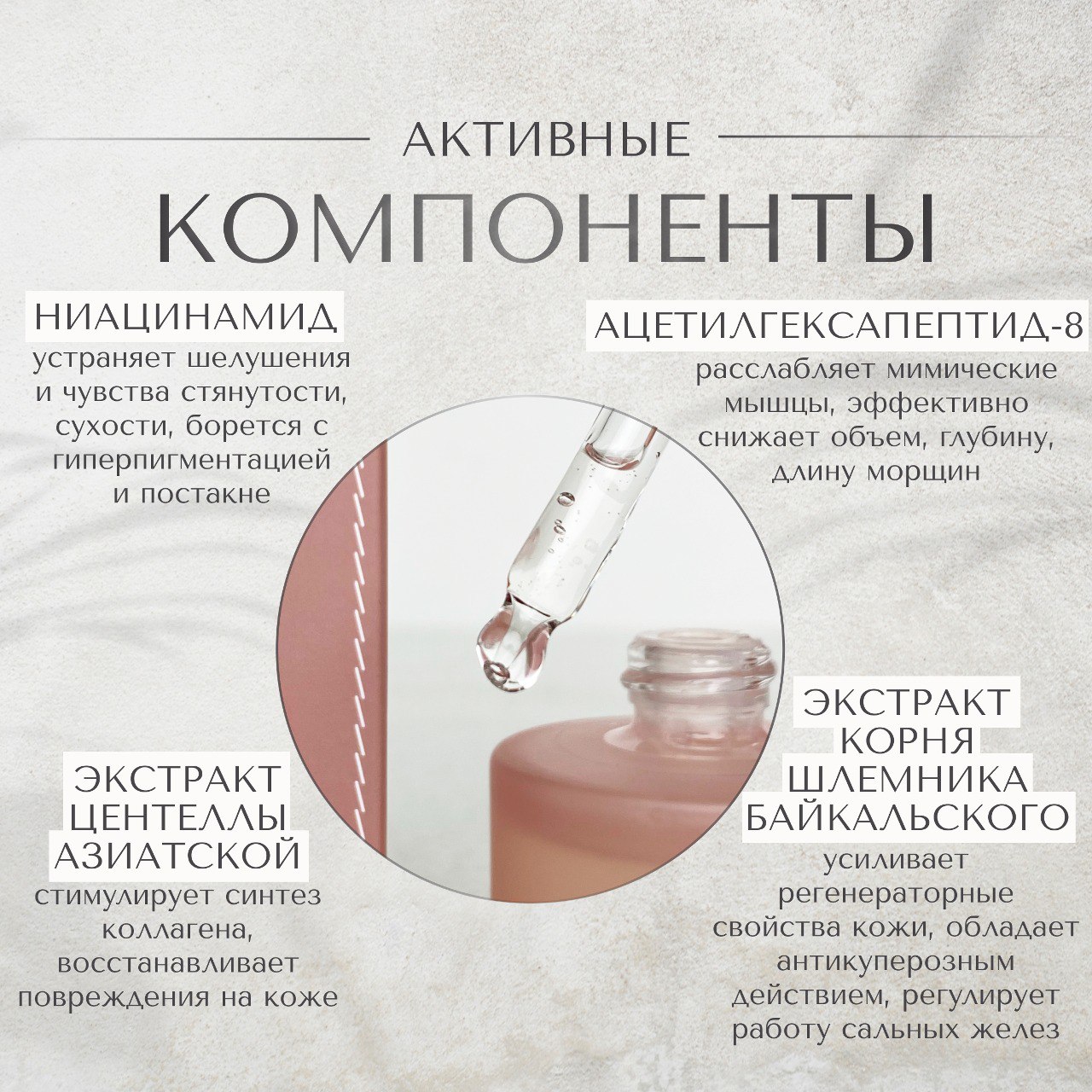 АКТИВНЫЕ
КОМПОНЕНТЫ

НИАЦИНАМИД
устраняет шелушения и чувства стянутости, сухости, борется с гиперпигментацией и постакне

АЦЕТИЛГЕКСАПЕПТИД-8
расслабляет мимические мышцы, эффективно снижает объем, глубину, длину морщин

ЭКСТРАКТ ЦЕНТЕЛЛЫ АЗИАТСКОЙ
стимулирует синтез коллагена, восстанавливает повреждения на коже

ЭКСТРАКТ КОРНЯ ШЛЕМНИКА БАЙКАЛЬСКОГО
усиливает регенераторные свойства кожи, обладает антикуперозным действием, регулирует работу сальных желез